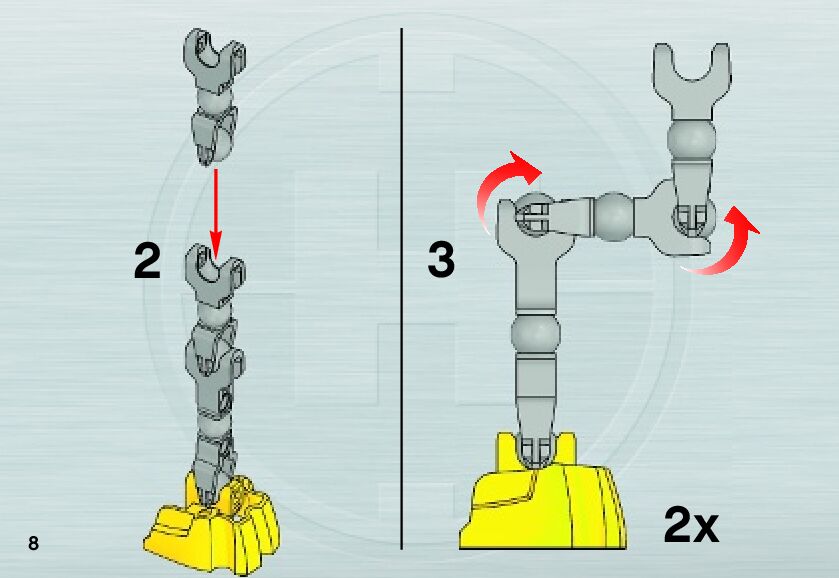 2

3

2x

8