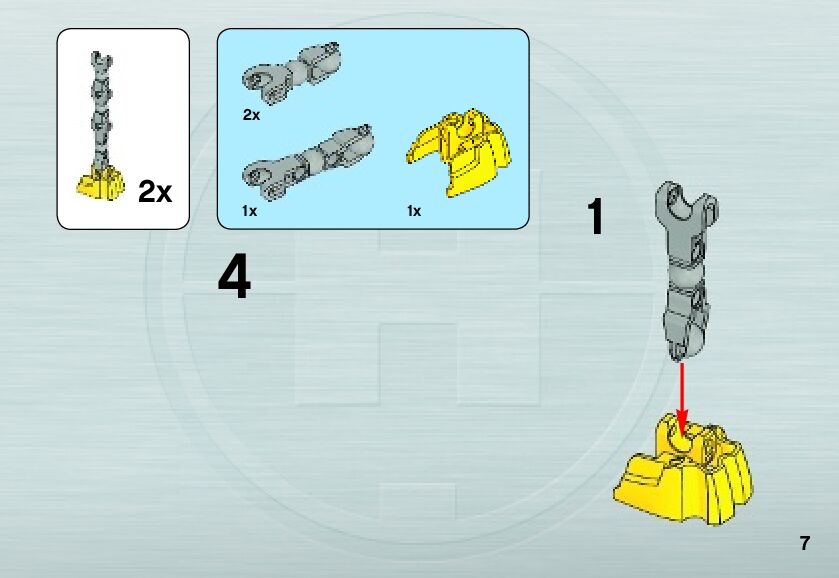 2x

2x

1x

1x

4

1

7