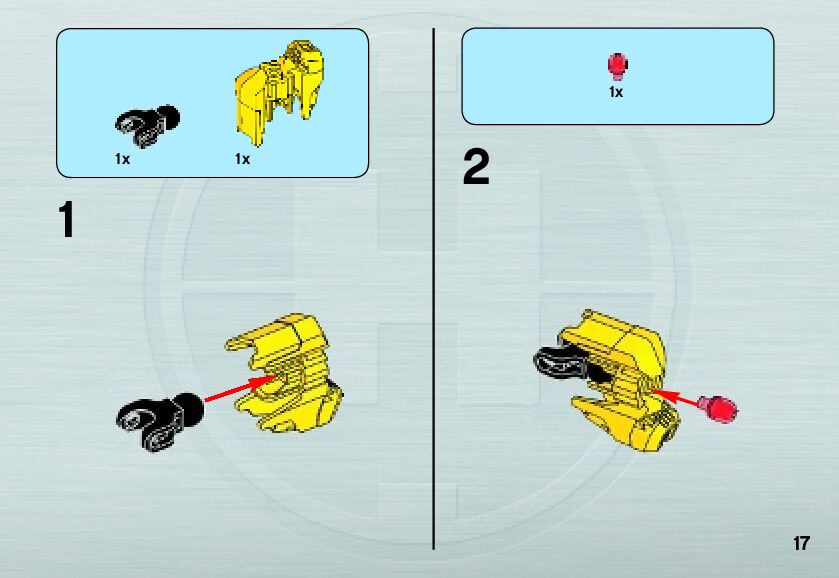 1x 1x

1

1x

2

17