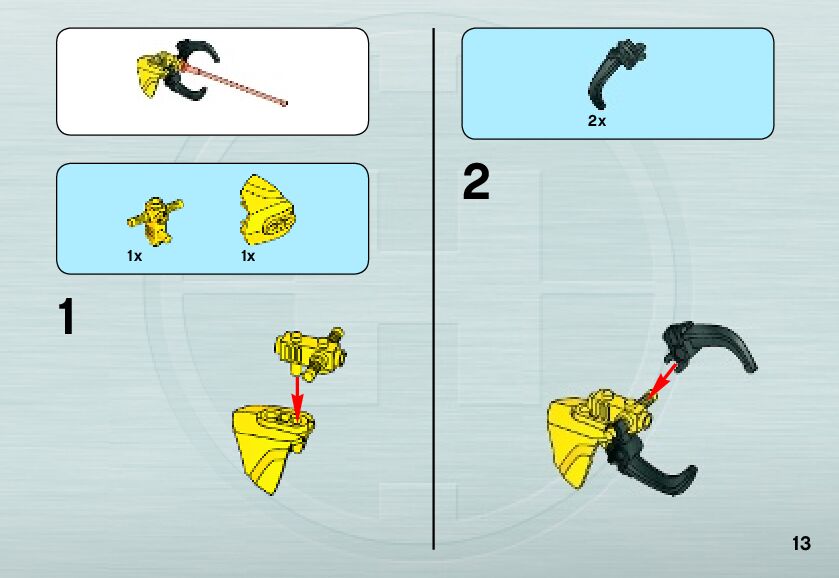 1x
1x

1

2x

2

13