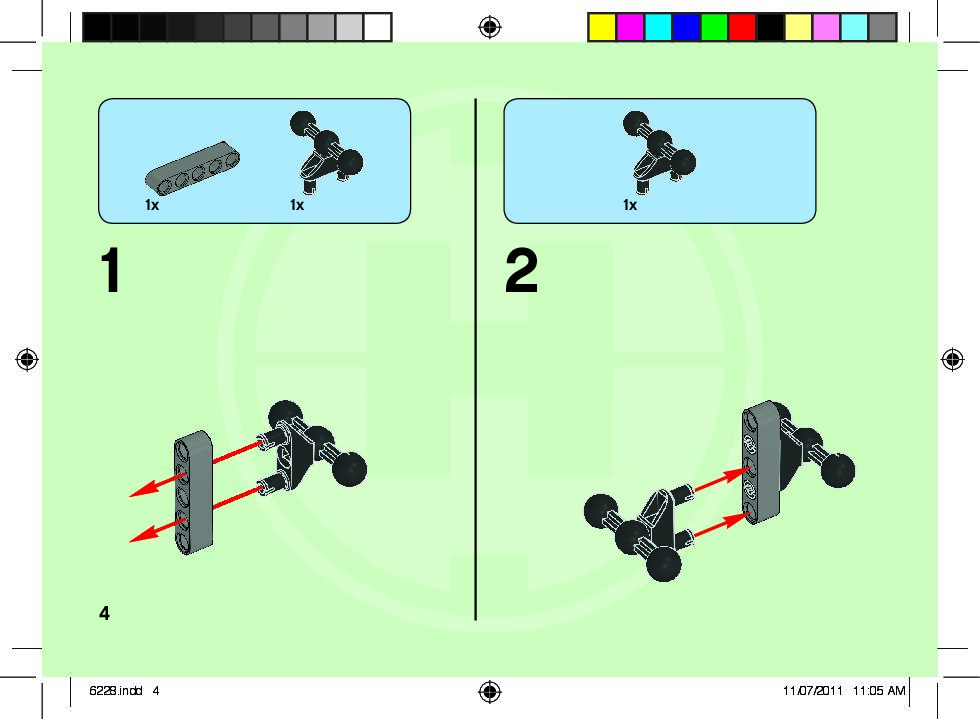 1x 1x

1

1x

2

4

6228.indd 4

11/07/2011 11:05 AM