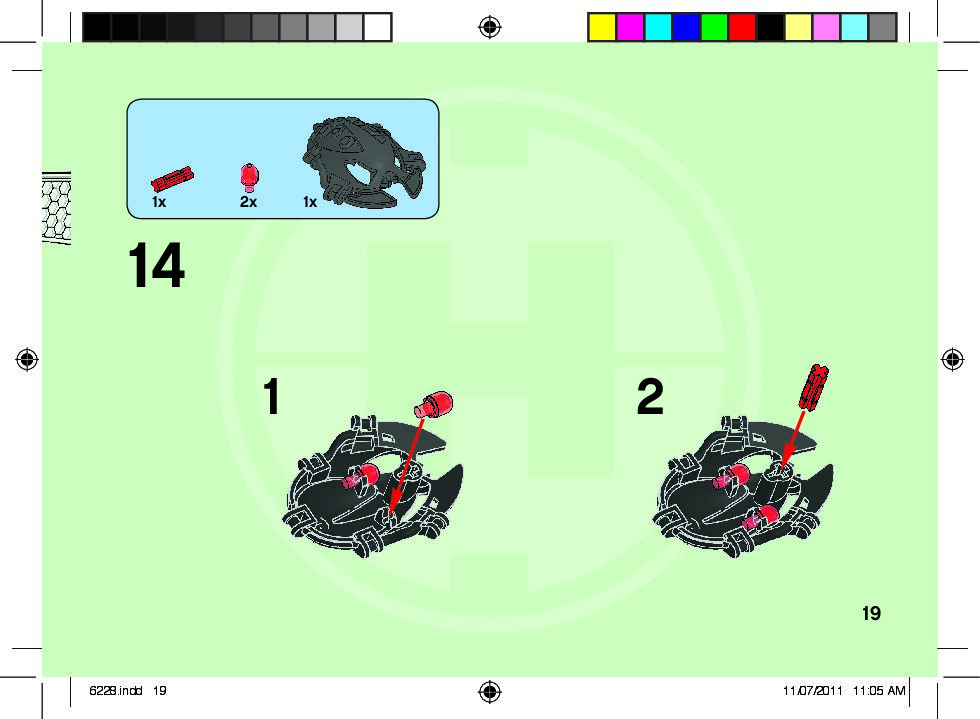 1x 2x 1x

14

1

2

19

6228.indd 19

11/07/2011 11:05 AM