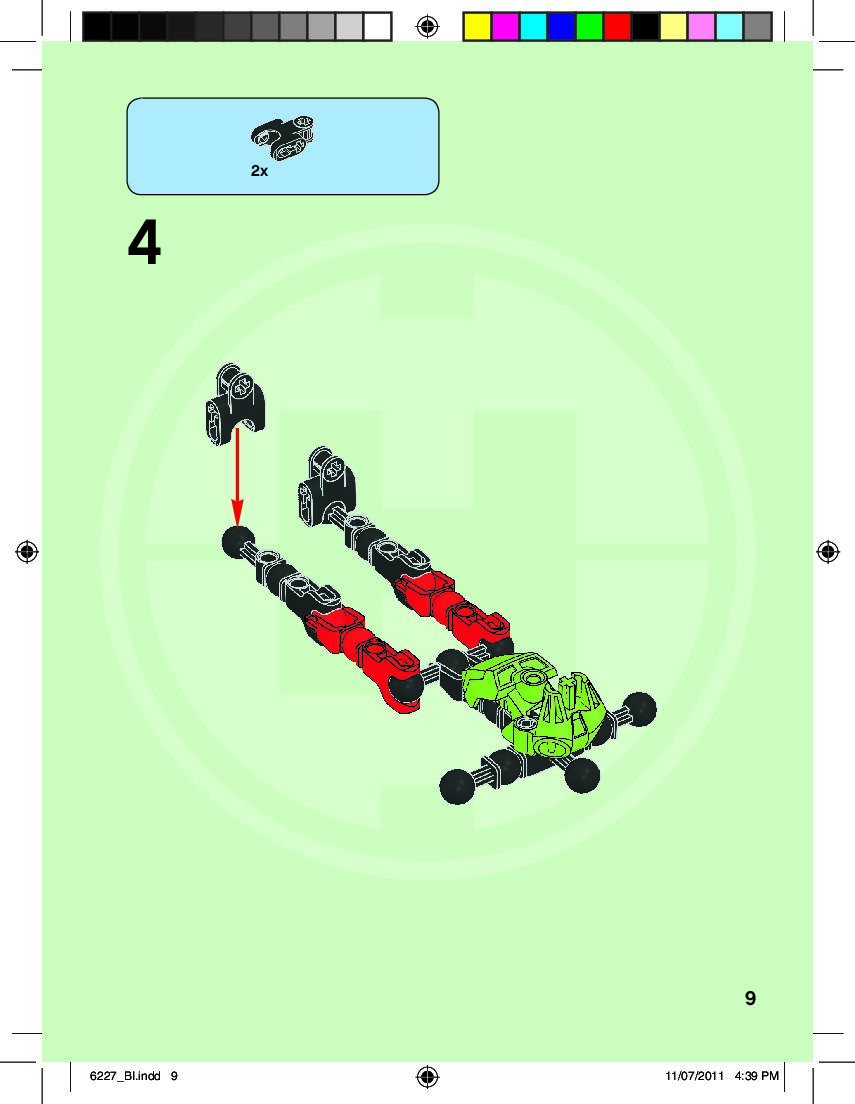 2x

4

9

6227_BI.indd 9

11/07/2011 4:39 PM