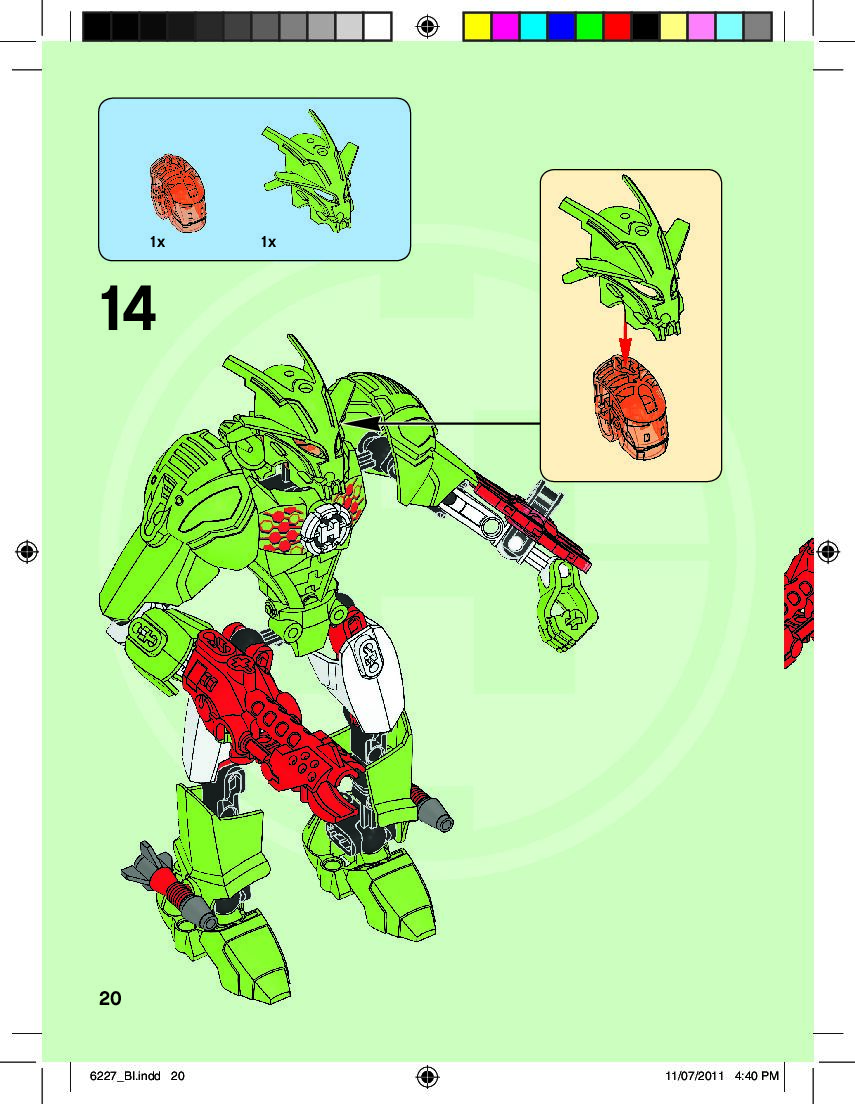 1x 1x

14

20

6227_BI.indd 20

11/07/2011 4:40 PM