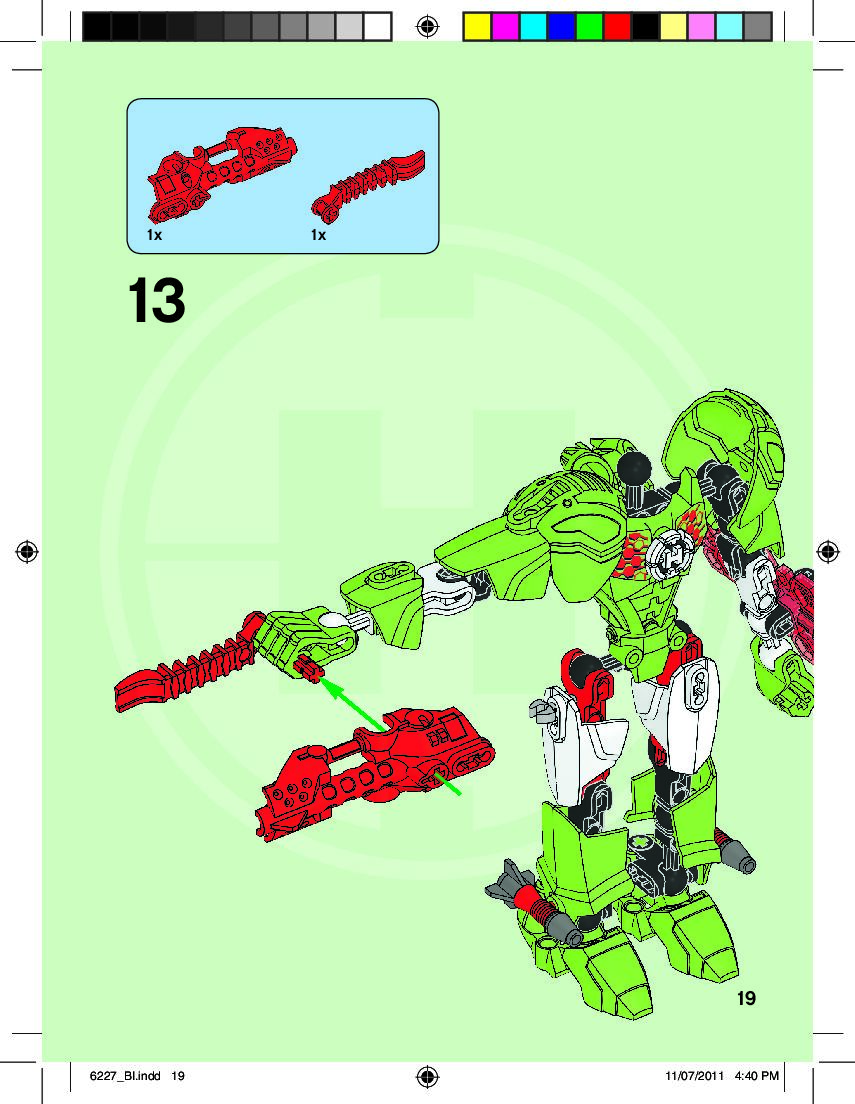 1x

1x

13

19

6227_BI.indd 19

11/07/2011 4:40 PM