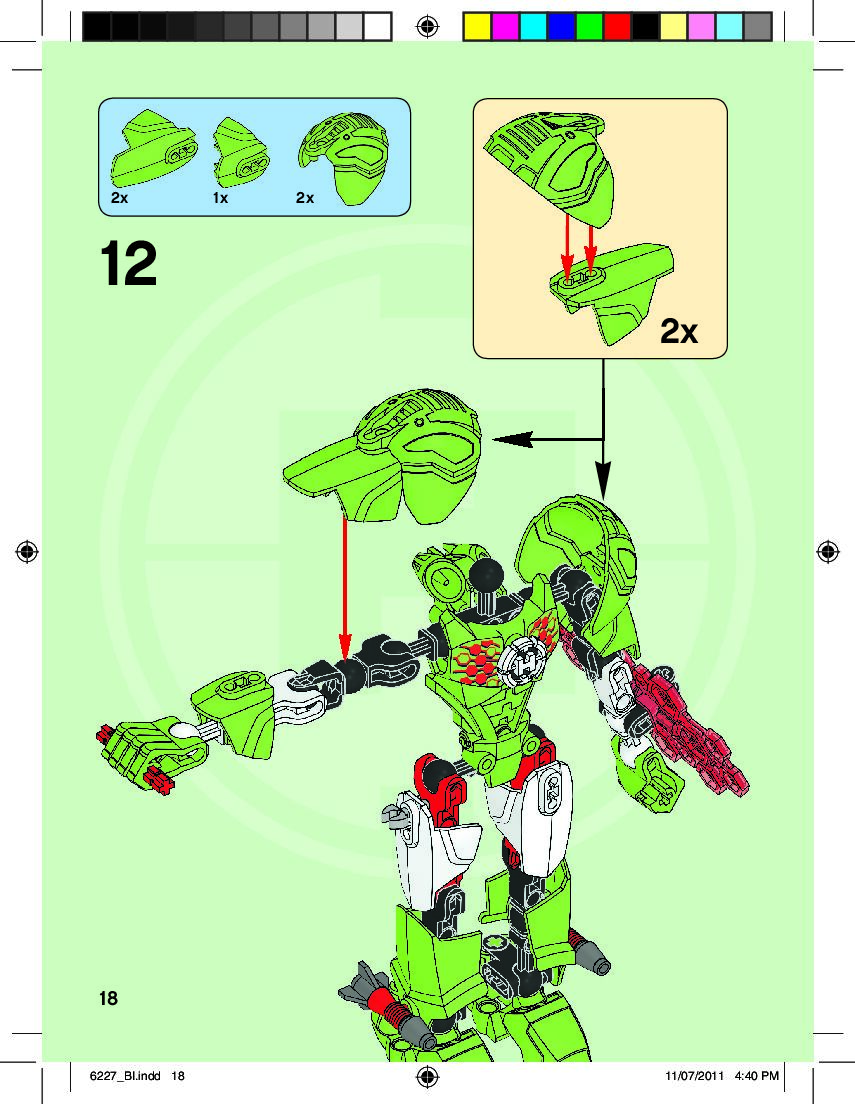 2x
1x
2x

12

2x

18

6227_BI.indd 18

11/07/2011 4:40 PM