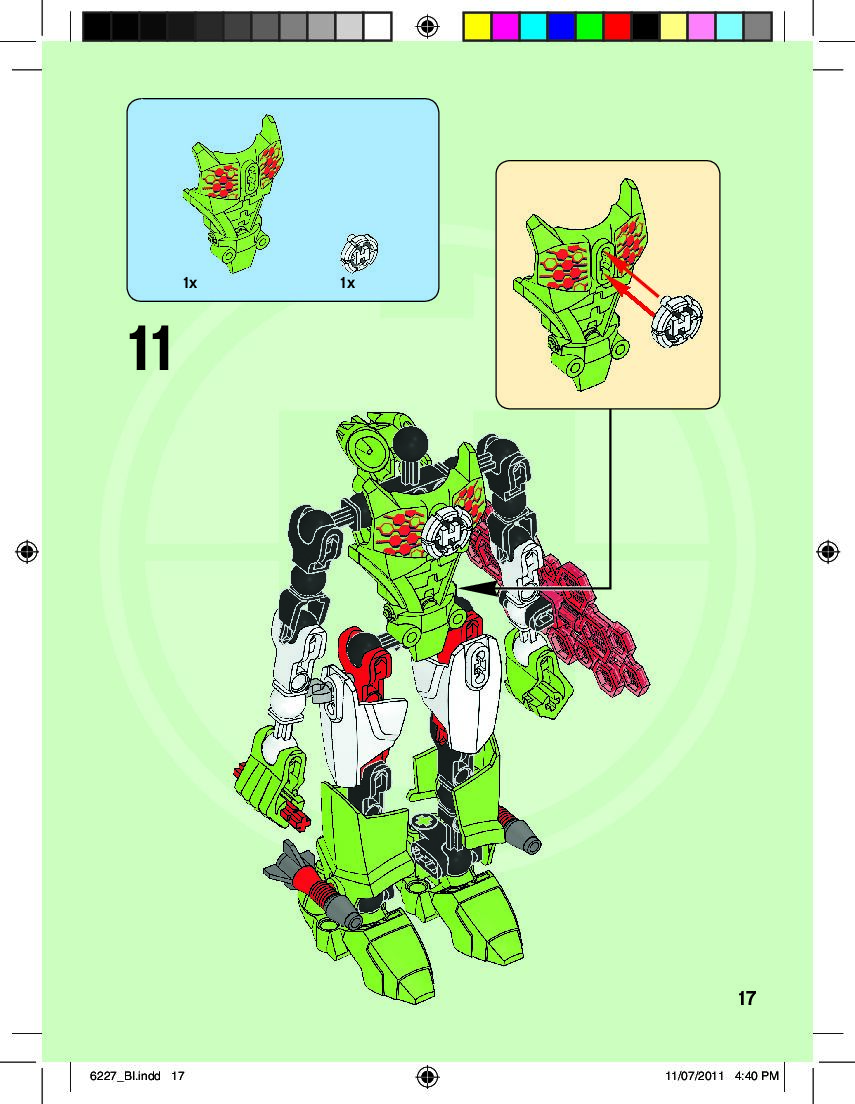 1x 1x

11

17

6227_BI.indd 17

11/07/2011 4:40 PM