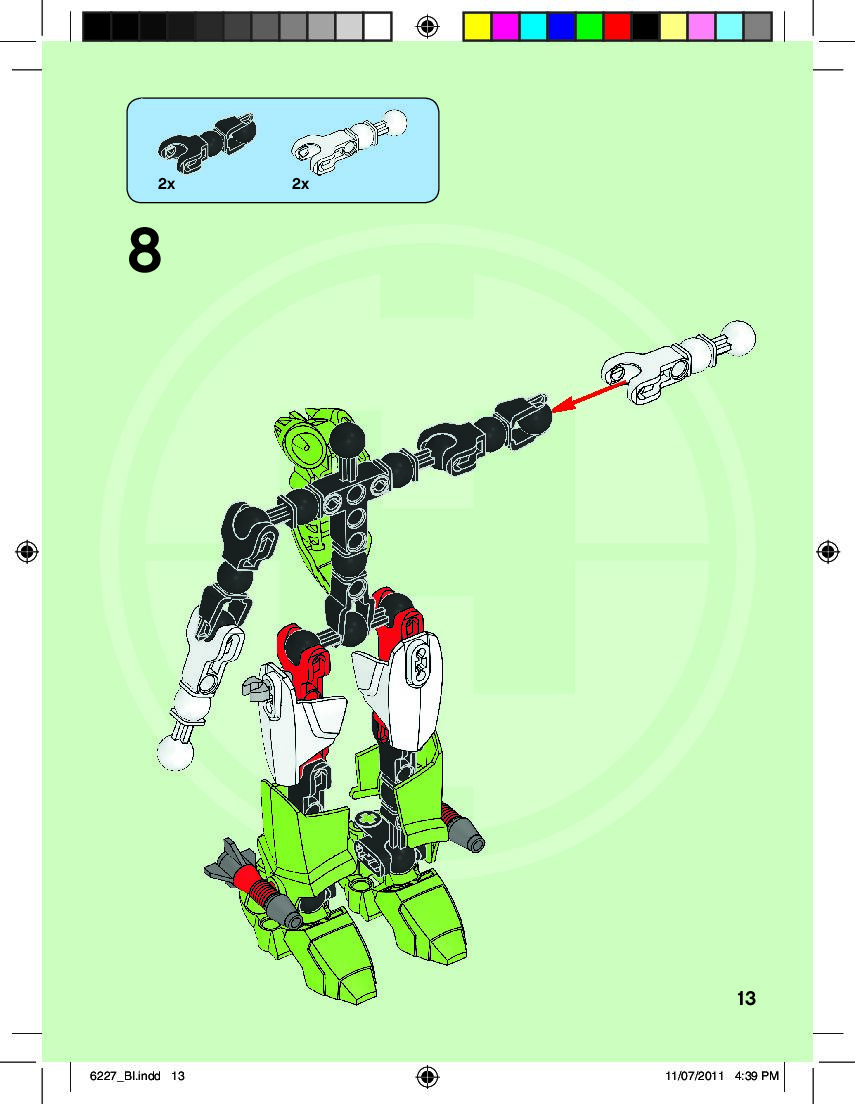 2x
2x

8

13

6227_BI.indd 13

11/07/2011 4:39 PM