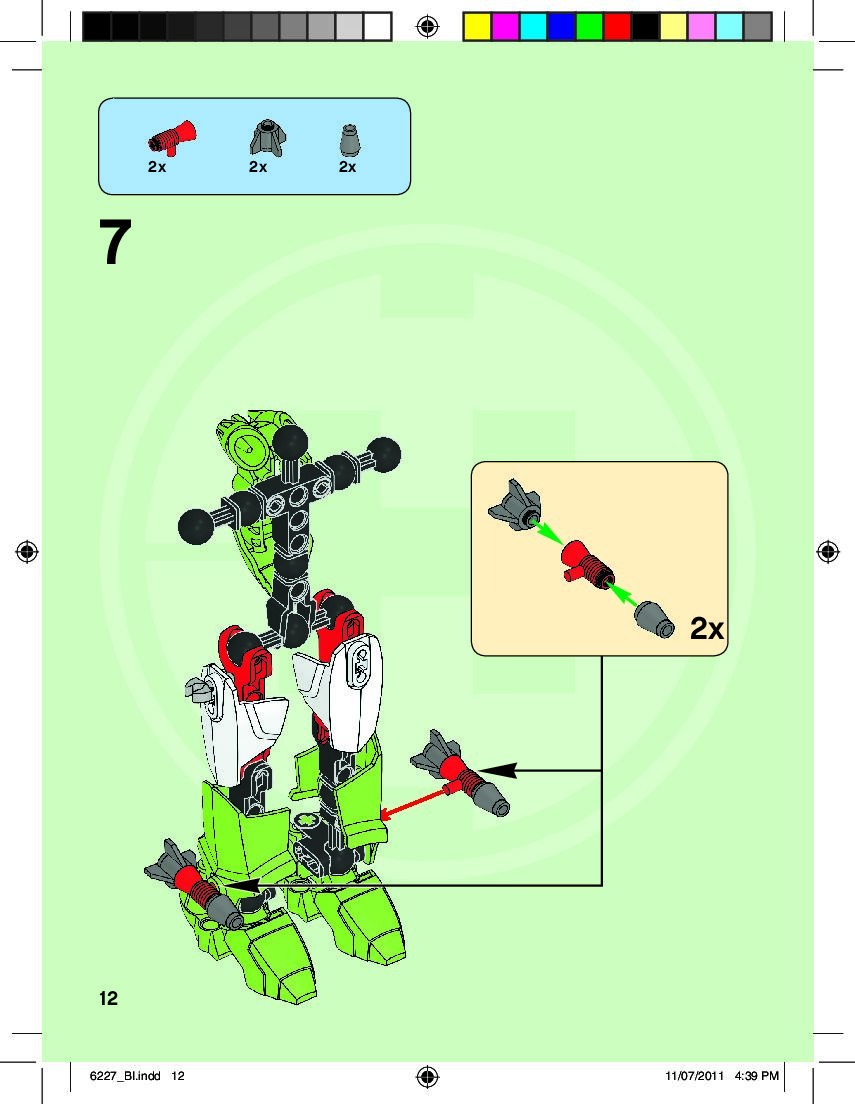 2x 2x 2x

7

2x

12

6227_BI.indd 12

11/07/2011 4:39 PM