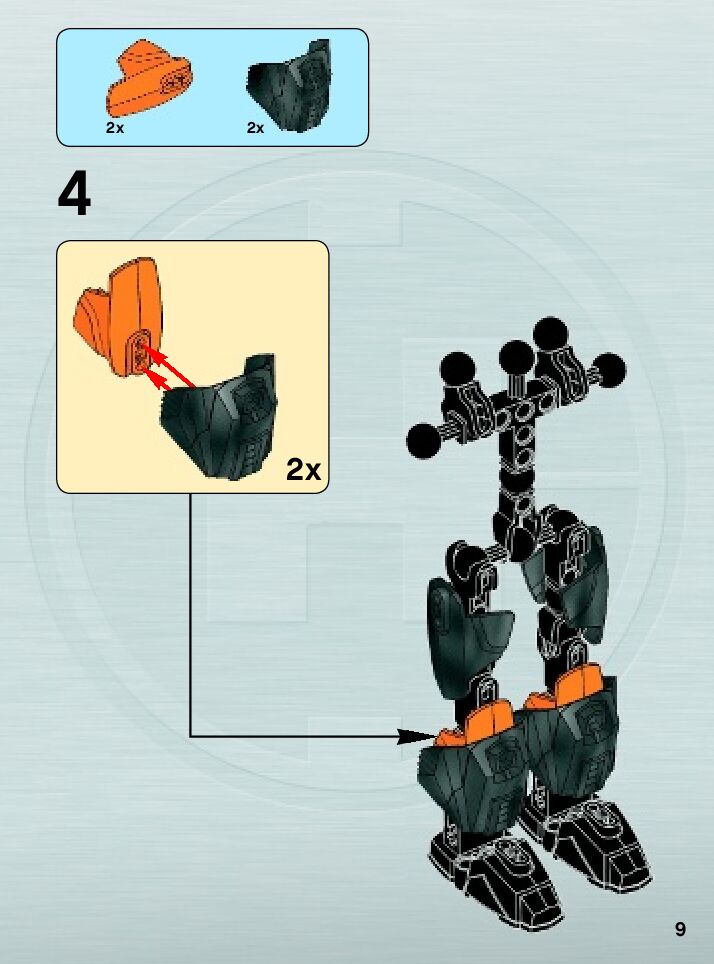 2x
2x

4

2x

9