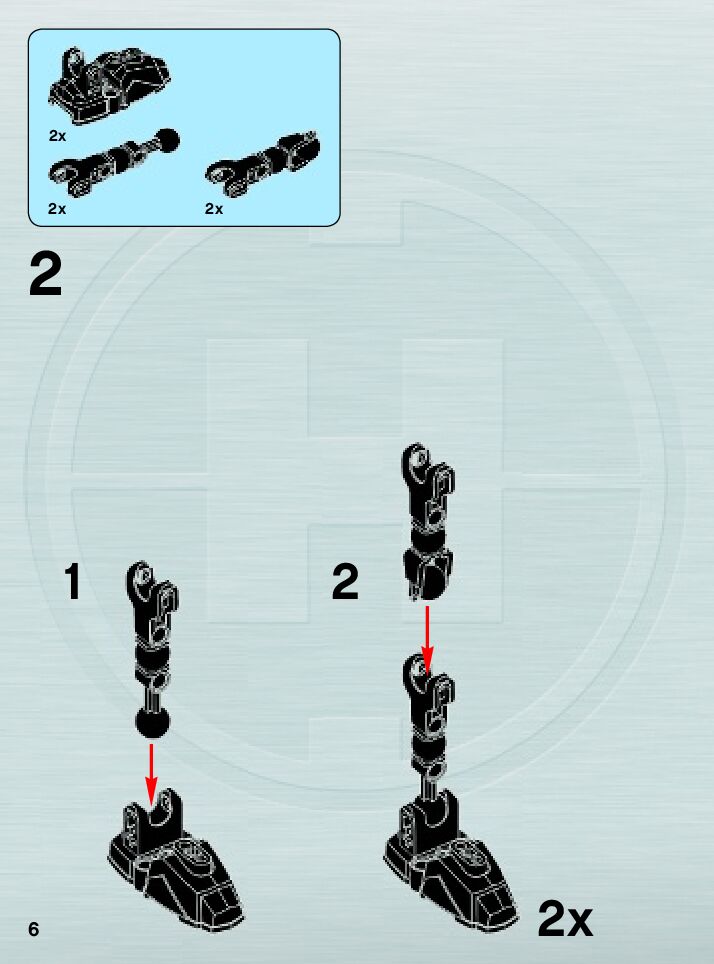 2x
2x
2x
2
1
2
2x
6