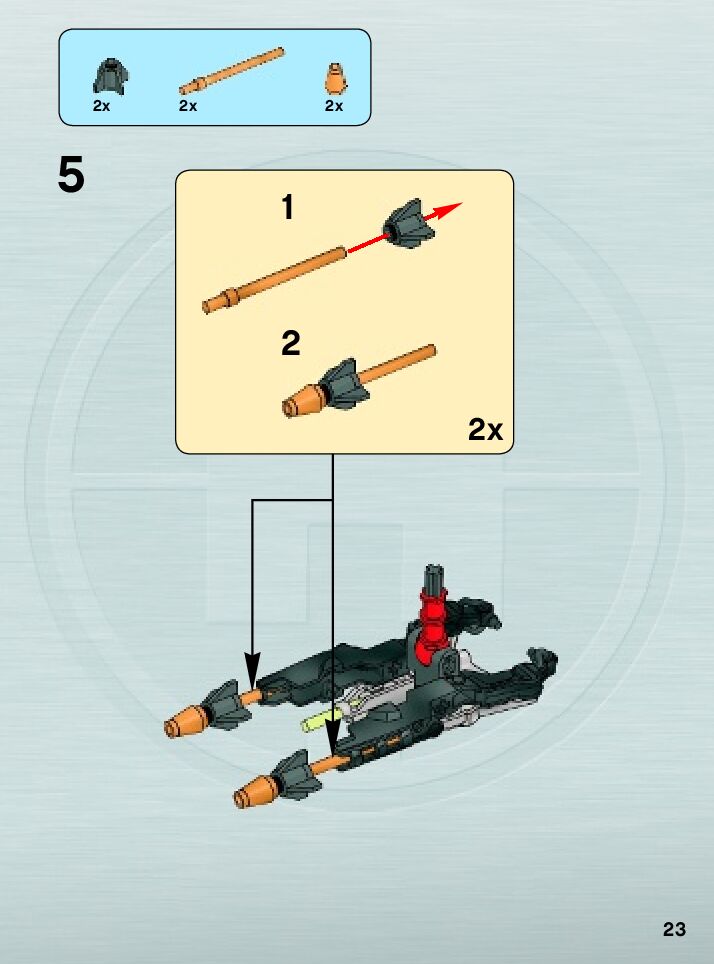 2x 2x 2x

5

1

2

2x

23