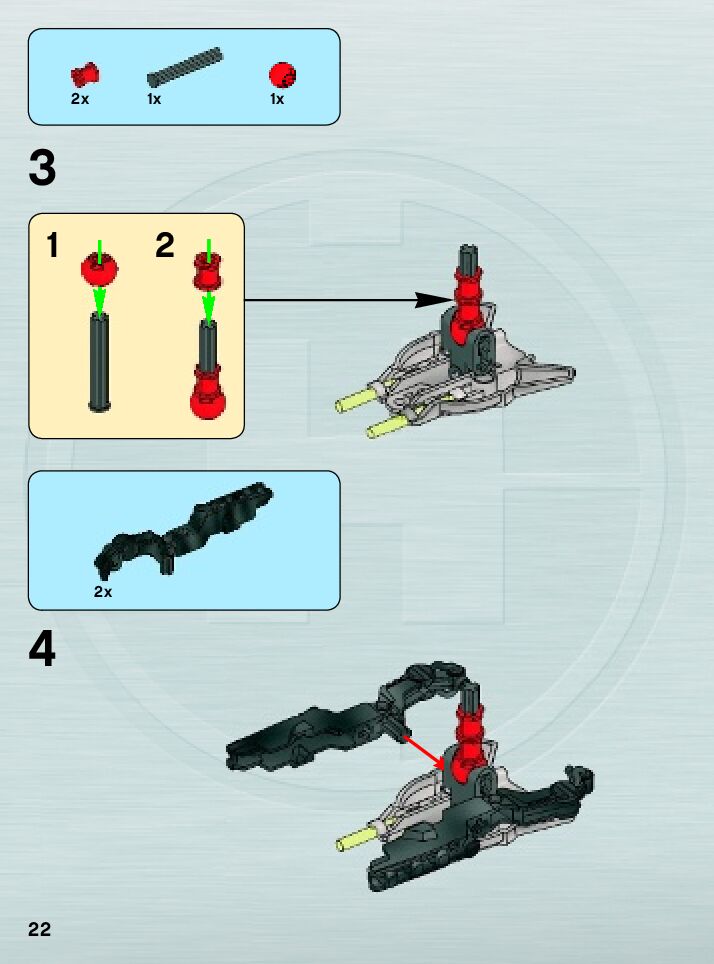 2x
1x
1x

3

1
2

2x

4

22