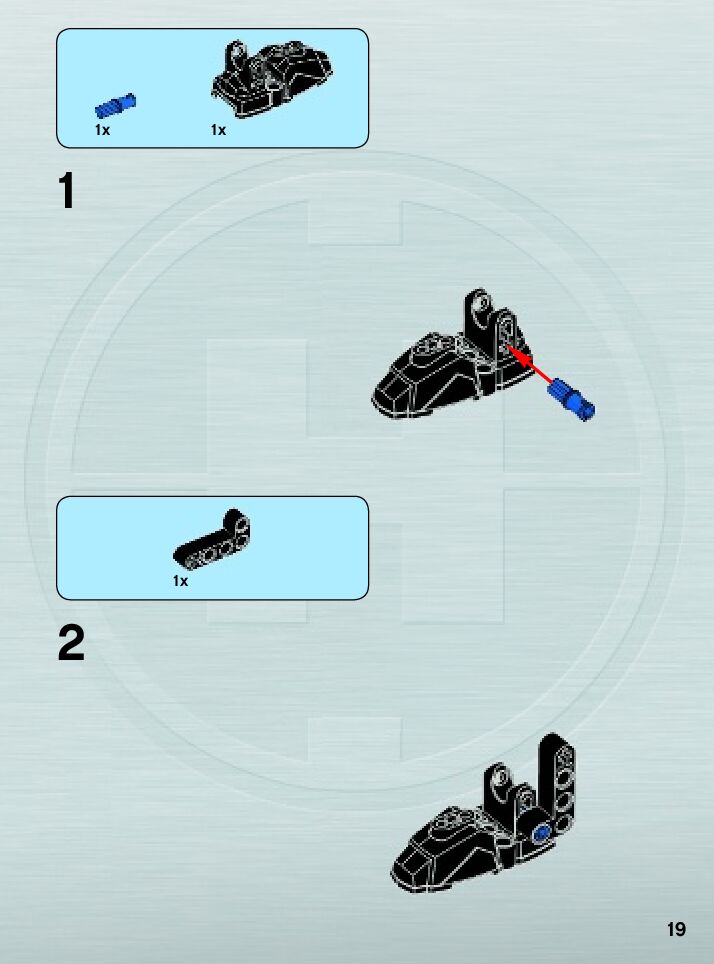 1x 1x

1

1x

2

19