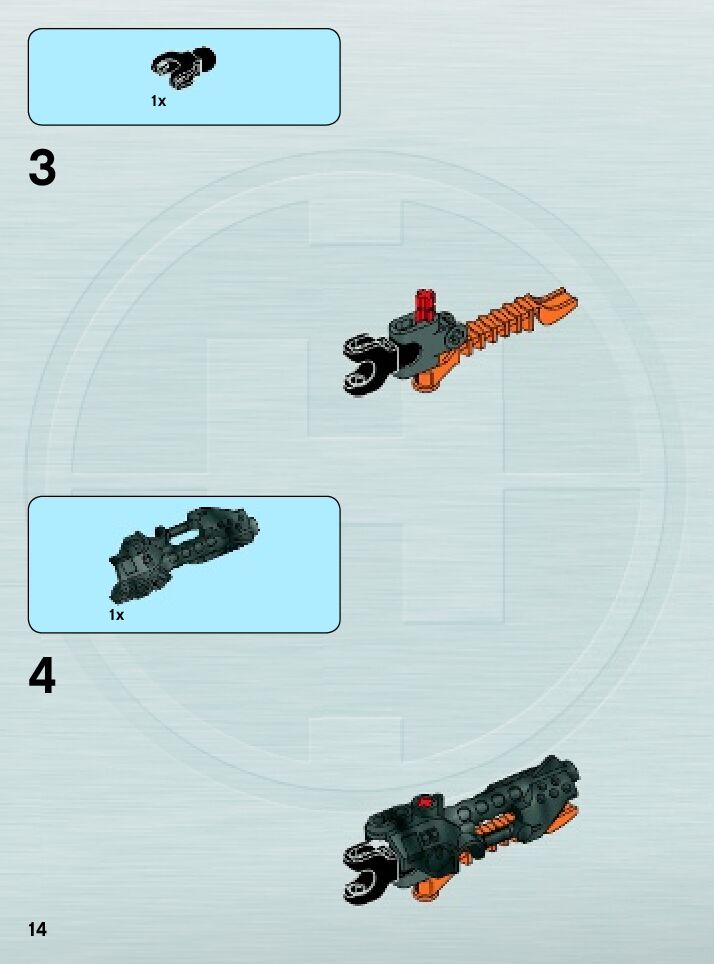 1x

3

1x

4

14