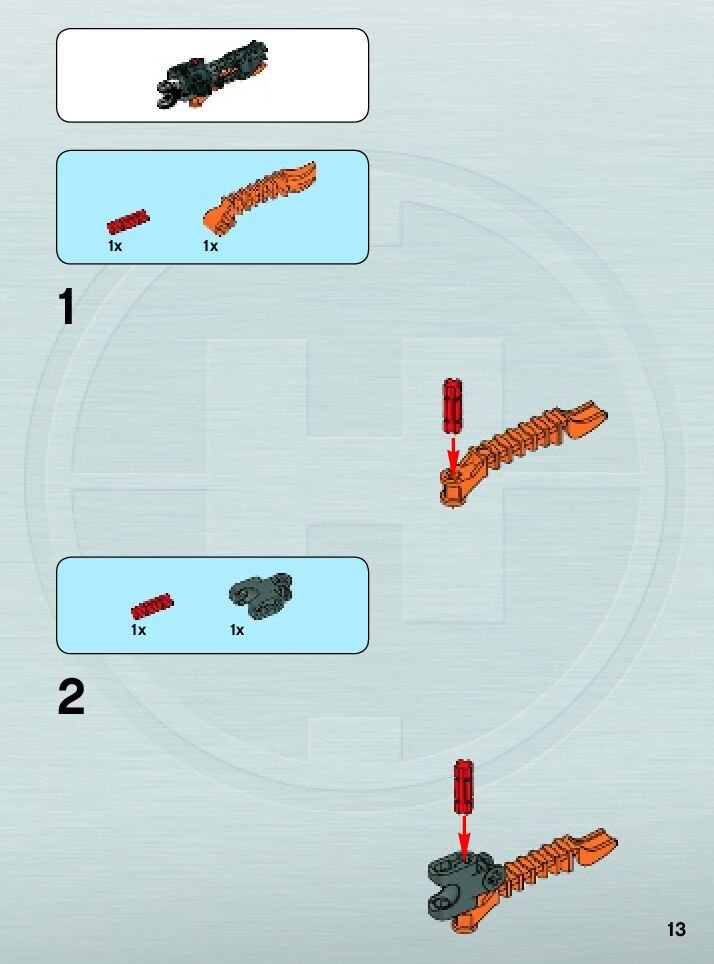 1x 1x

1

1x 1x

2

13