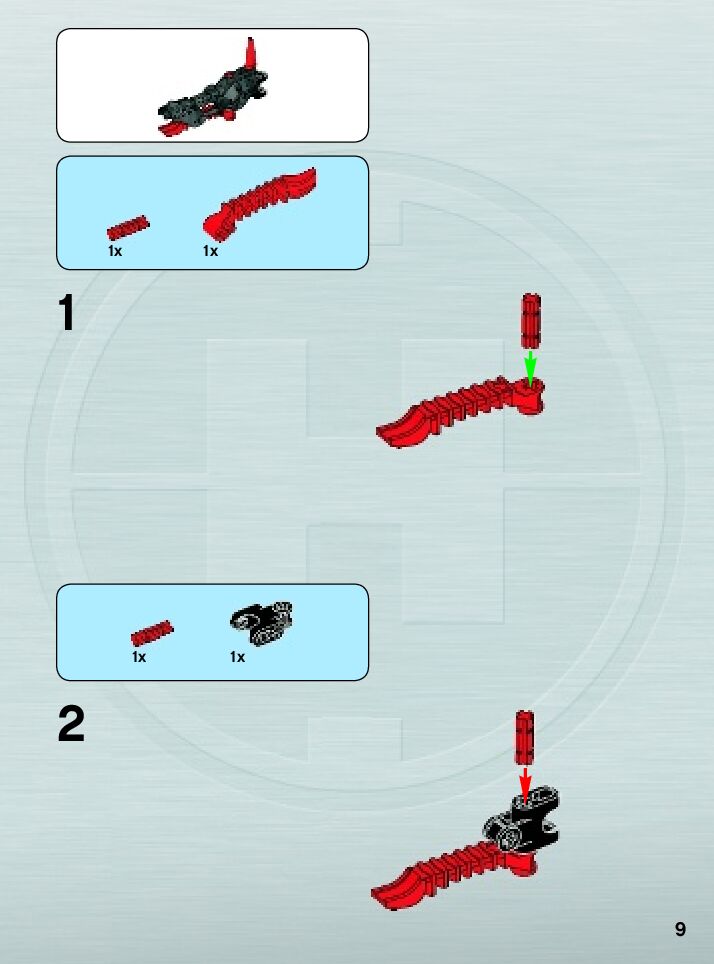 1x 1x

1

1x 1x

2

9