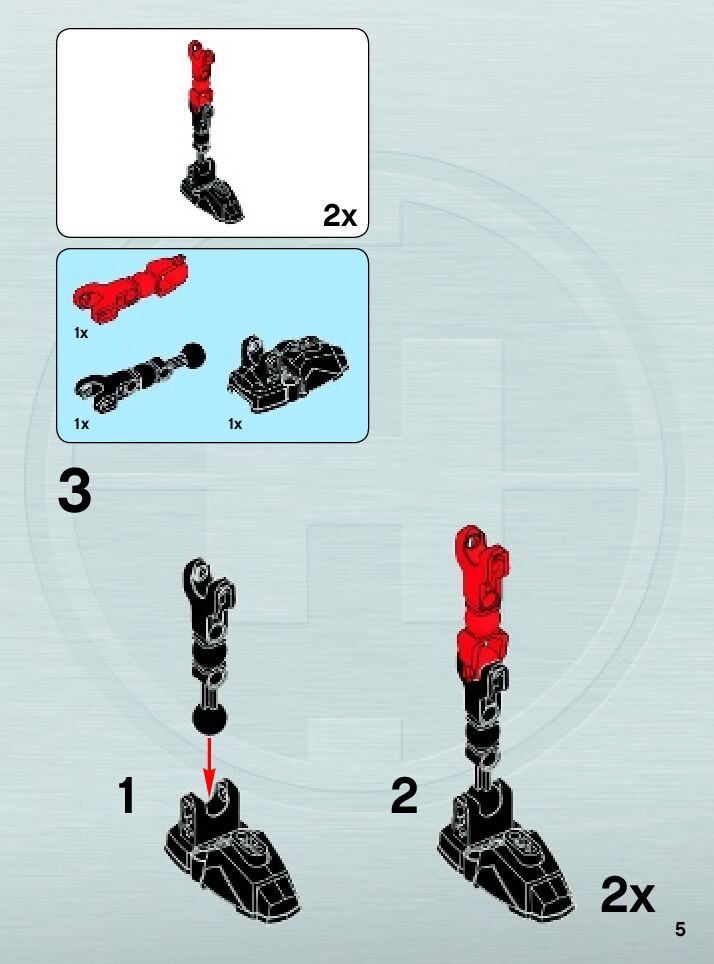 2x

1x

1x

1x

3

1

2

2x

5