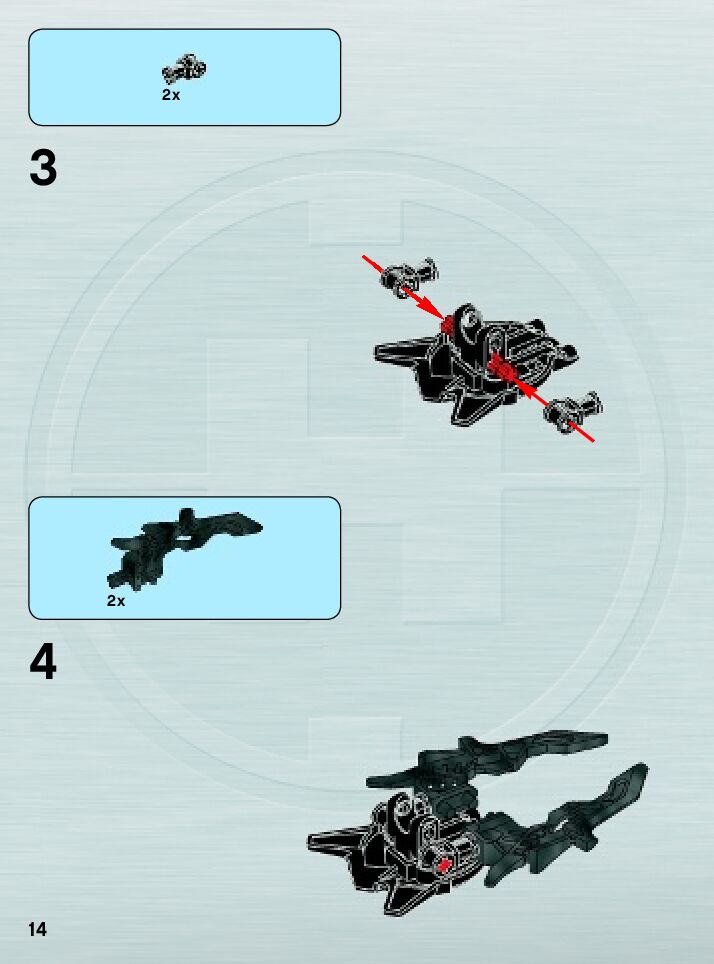 2x

3

2x

4

14