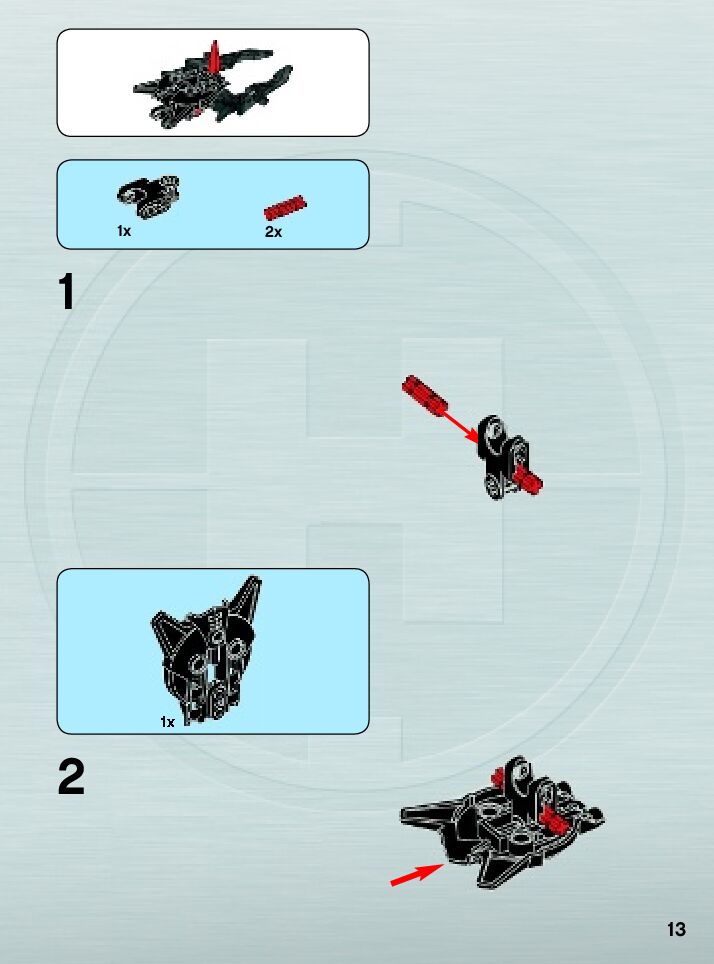 1x 2x

1

1x

2

13