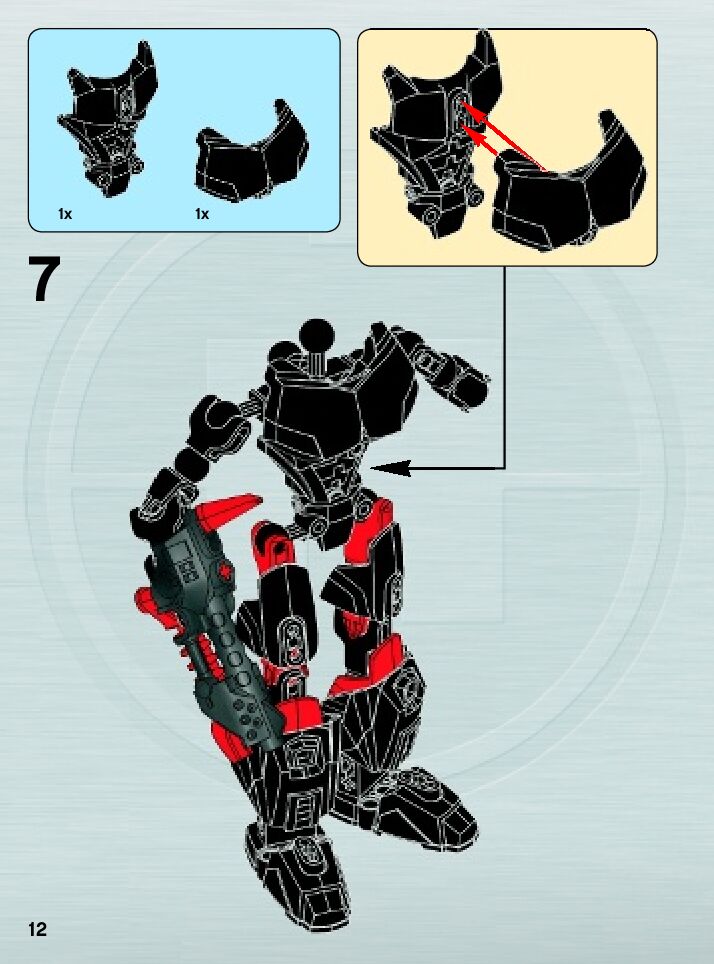 1x
1x

7

12