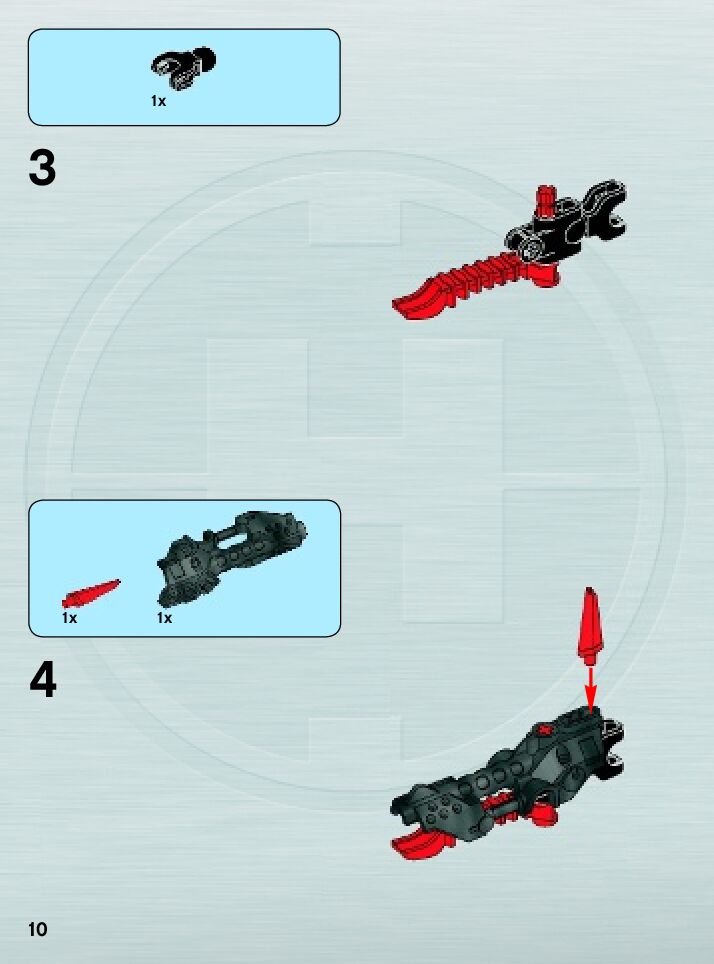 1x

3

1x 1x

4

10