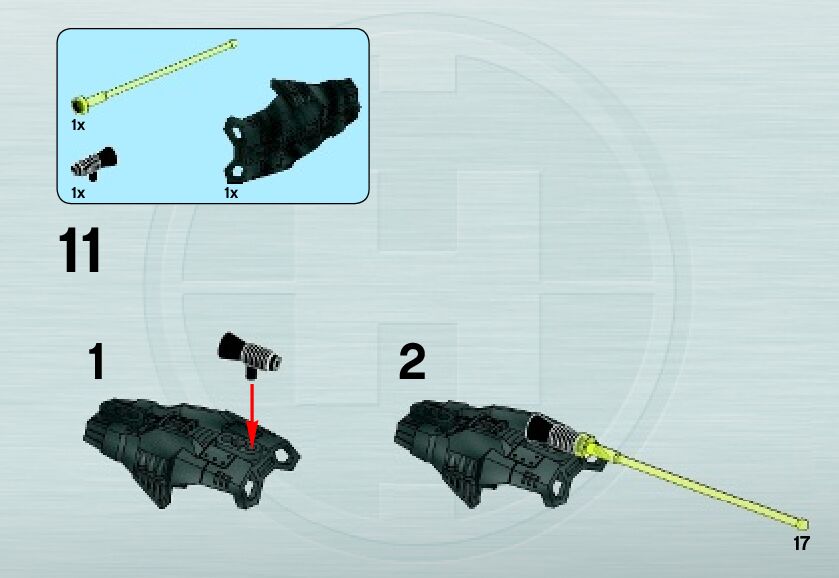 1x

1x

1x

11

1

2

17