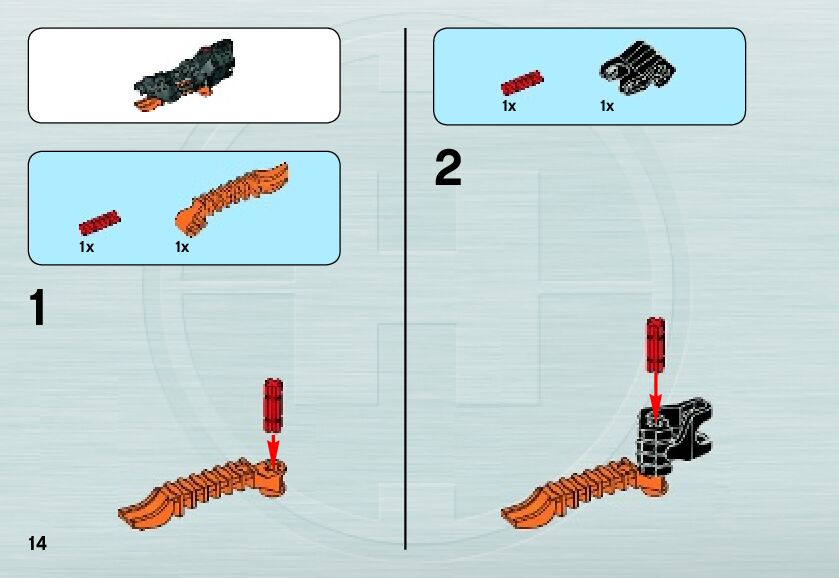 1x 1x

1

14

1x 1x

2