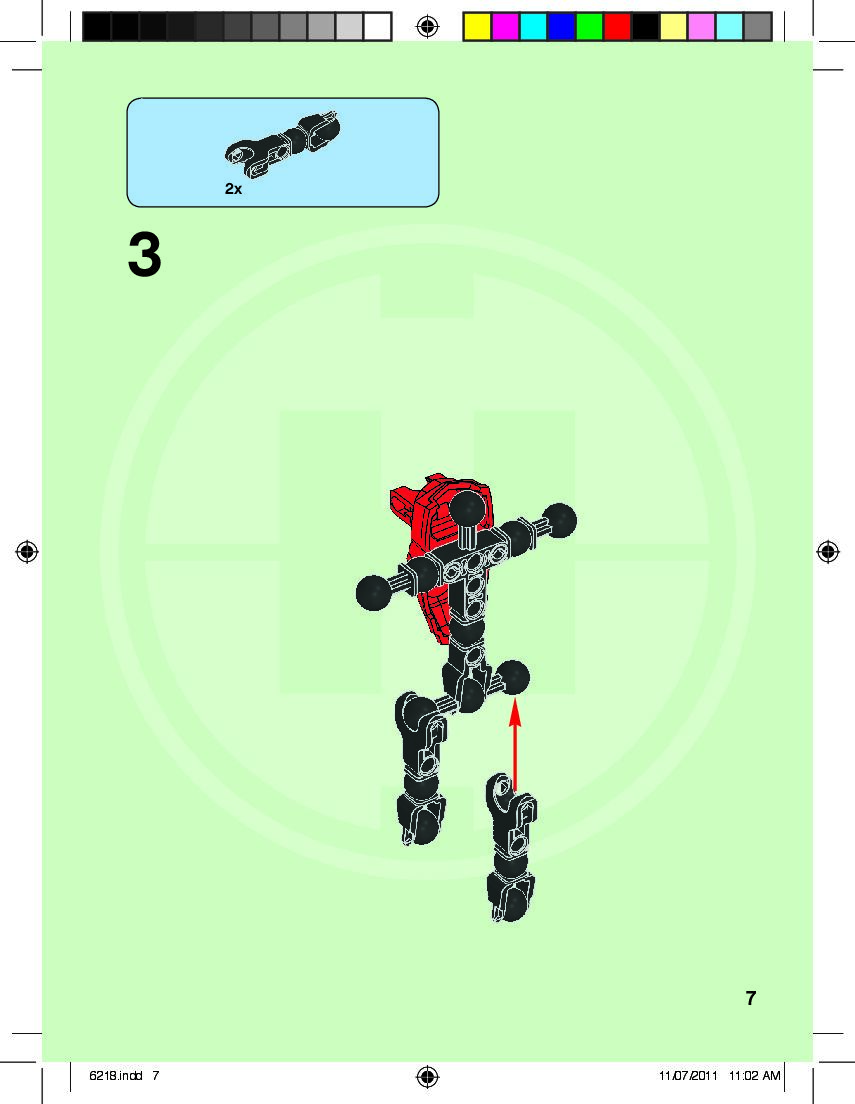 2x

3

7

6218.indd 7

11/07/2011 11:02 AM