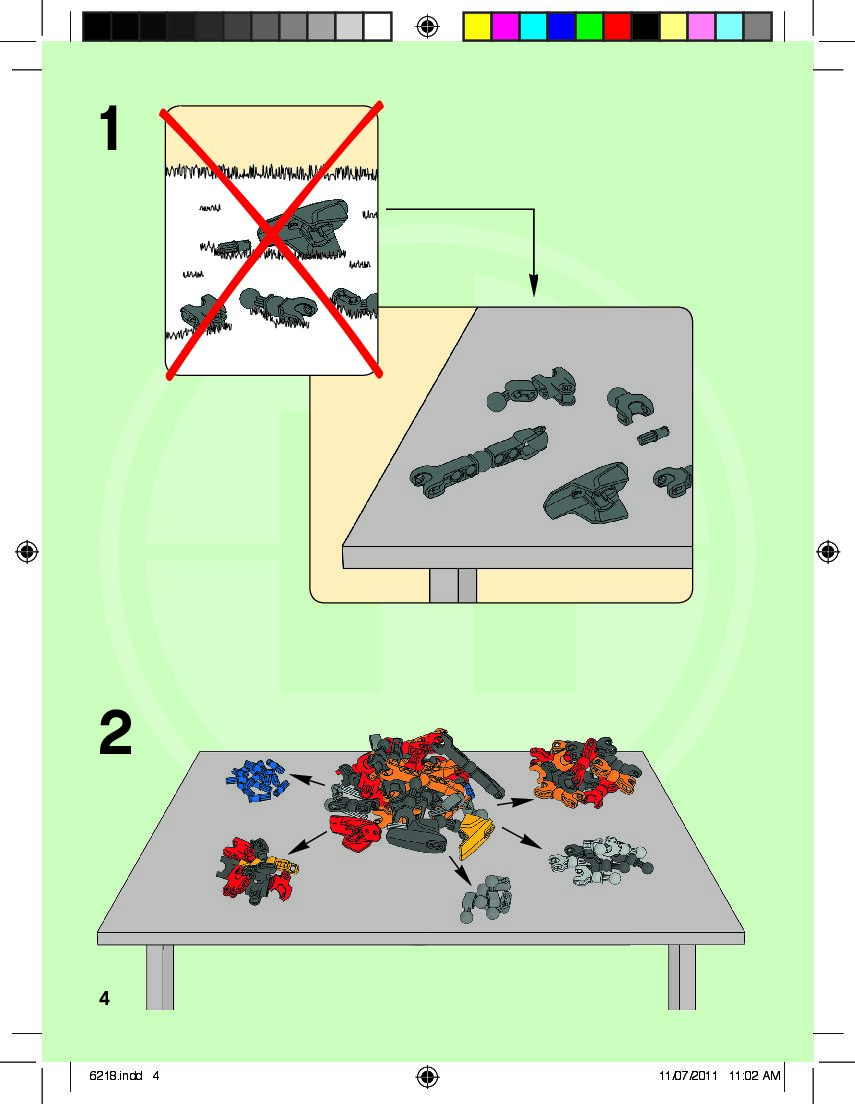 1

2

4

6218.indd 4

11/07/2011 11:02 AM