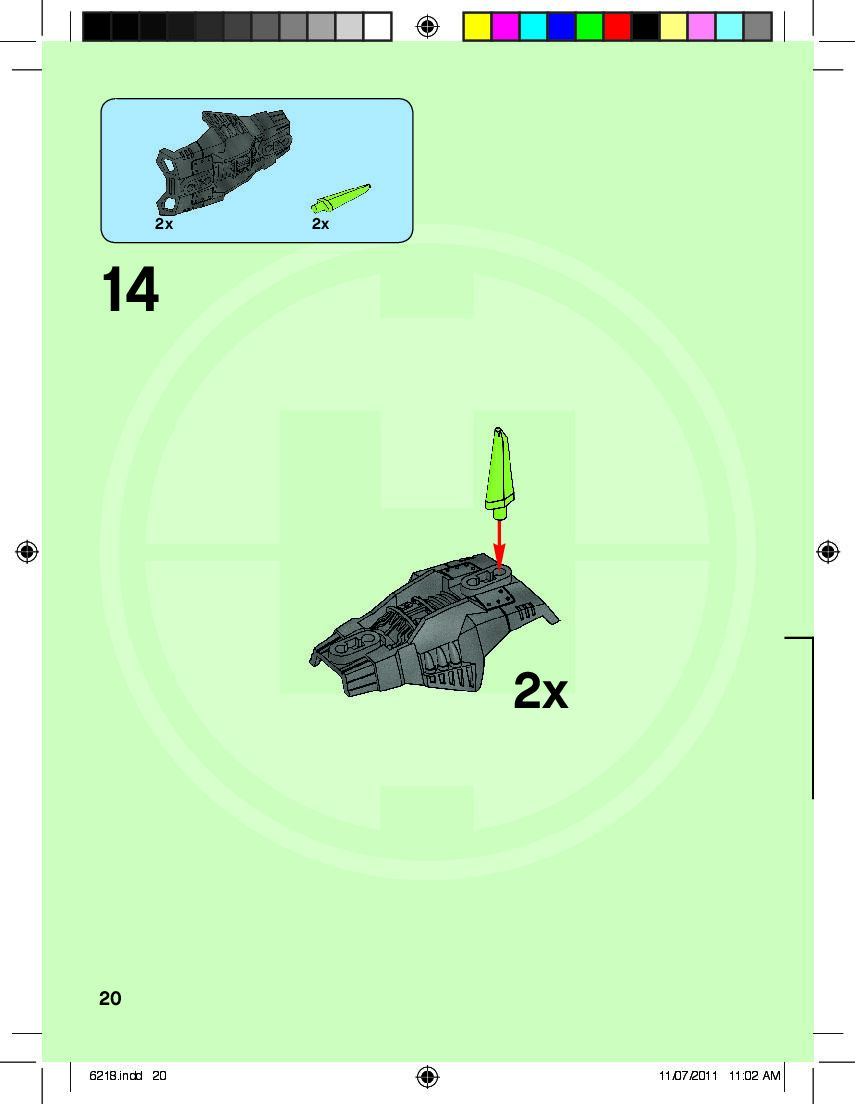 2x
2x

14

2x

20

6218.indd 20
11/07/2011 11:02 AM