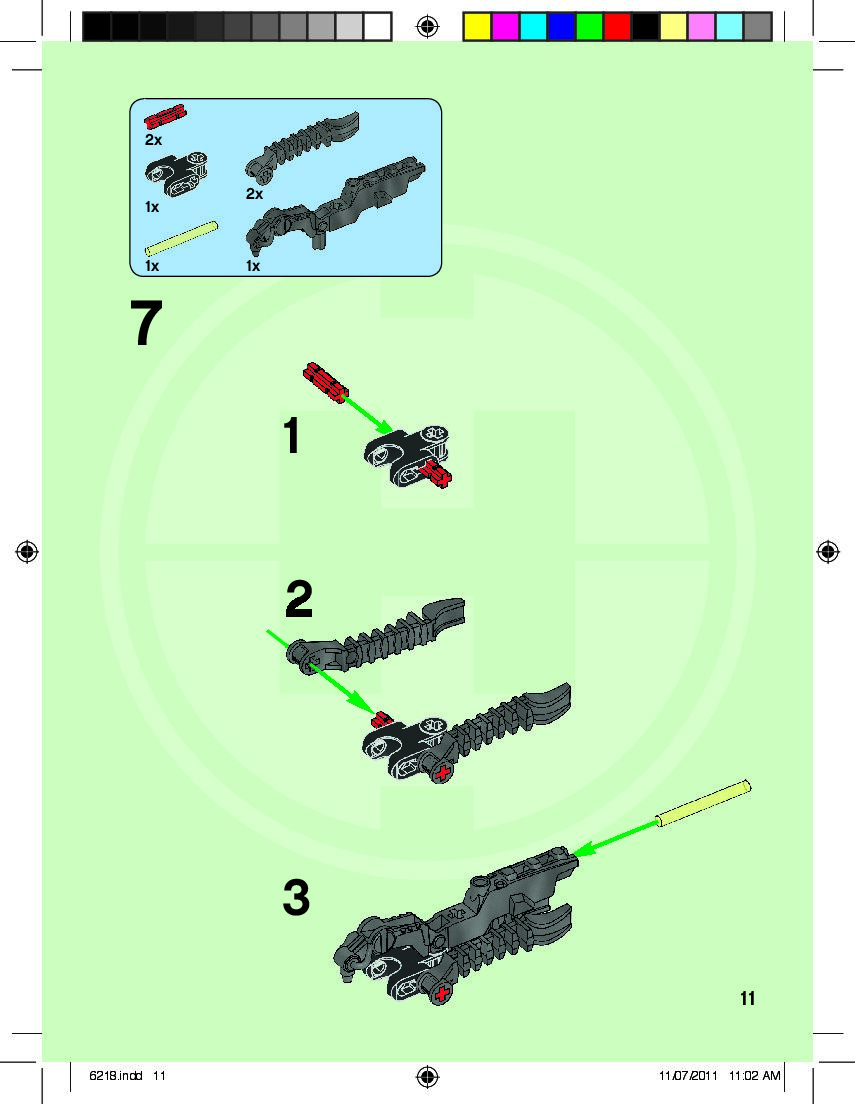 2x

1x

2x

1x

1x

7

1

2

3

11

6218.indd 11

11/07/2011 11:02 AM