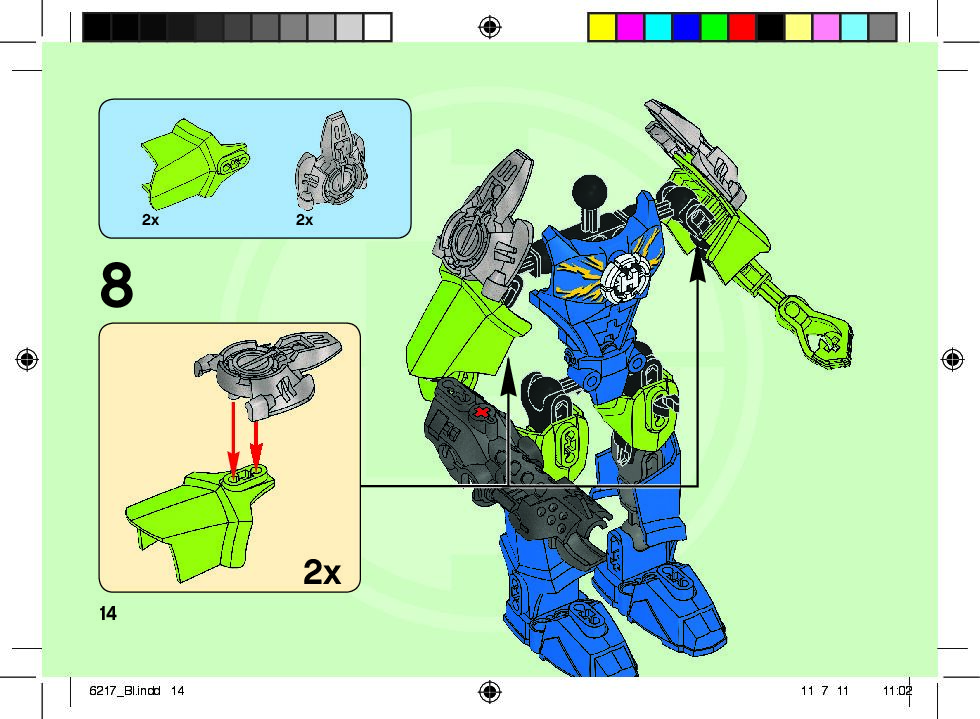 2x
2x

8

2x

14

6217_BI.indd 14

11 7 11 11:02