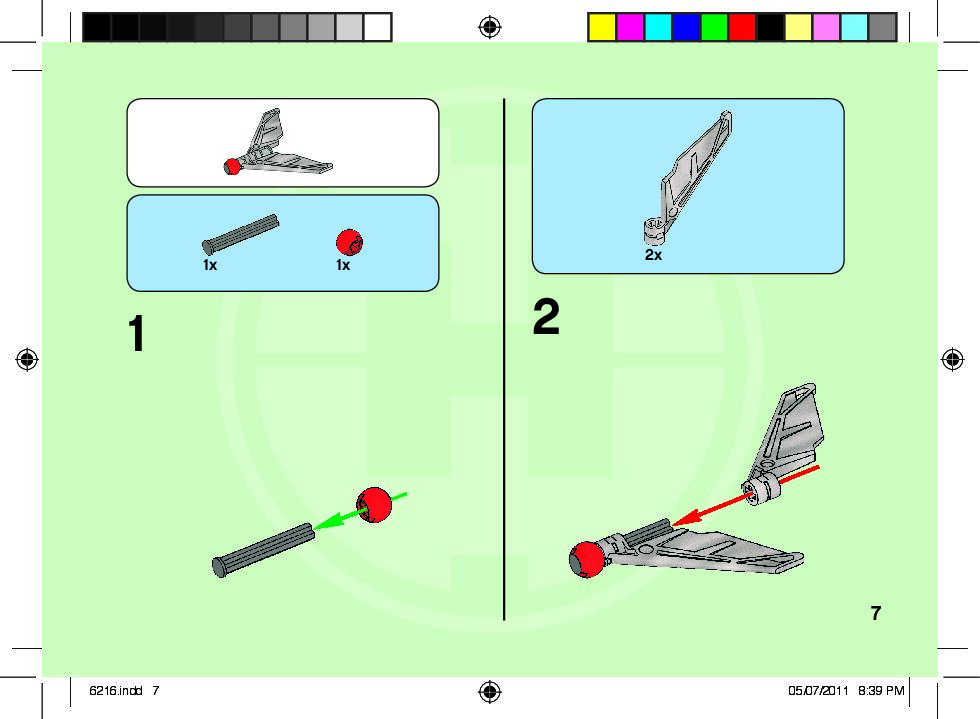 1x

1x

1

2x

2

7

6216.indd 7

05/07/2011 8:39 PM