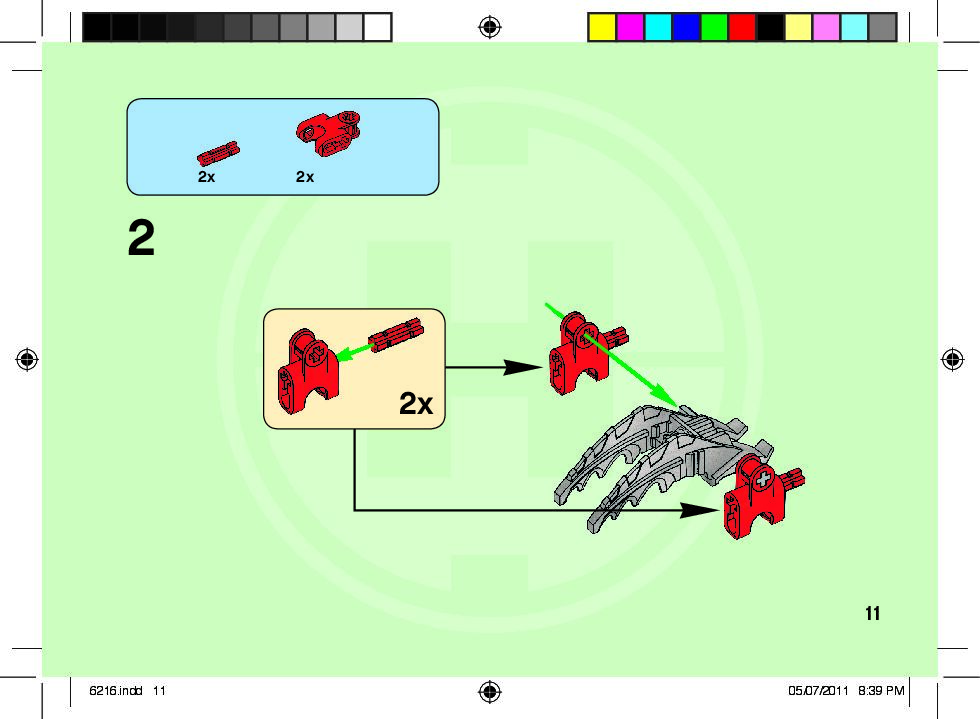 2x 2x

2

2x

11

6216.indd 11

05/07/2011 8:39 PM