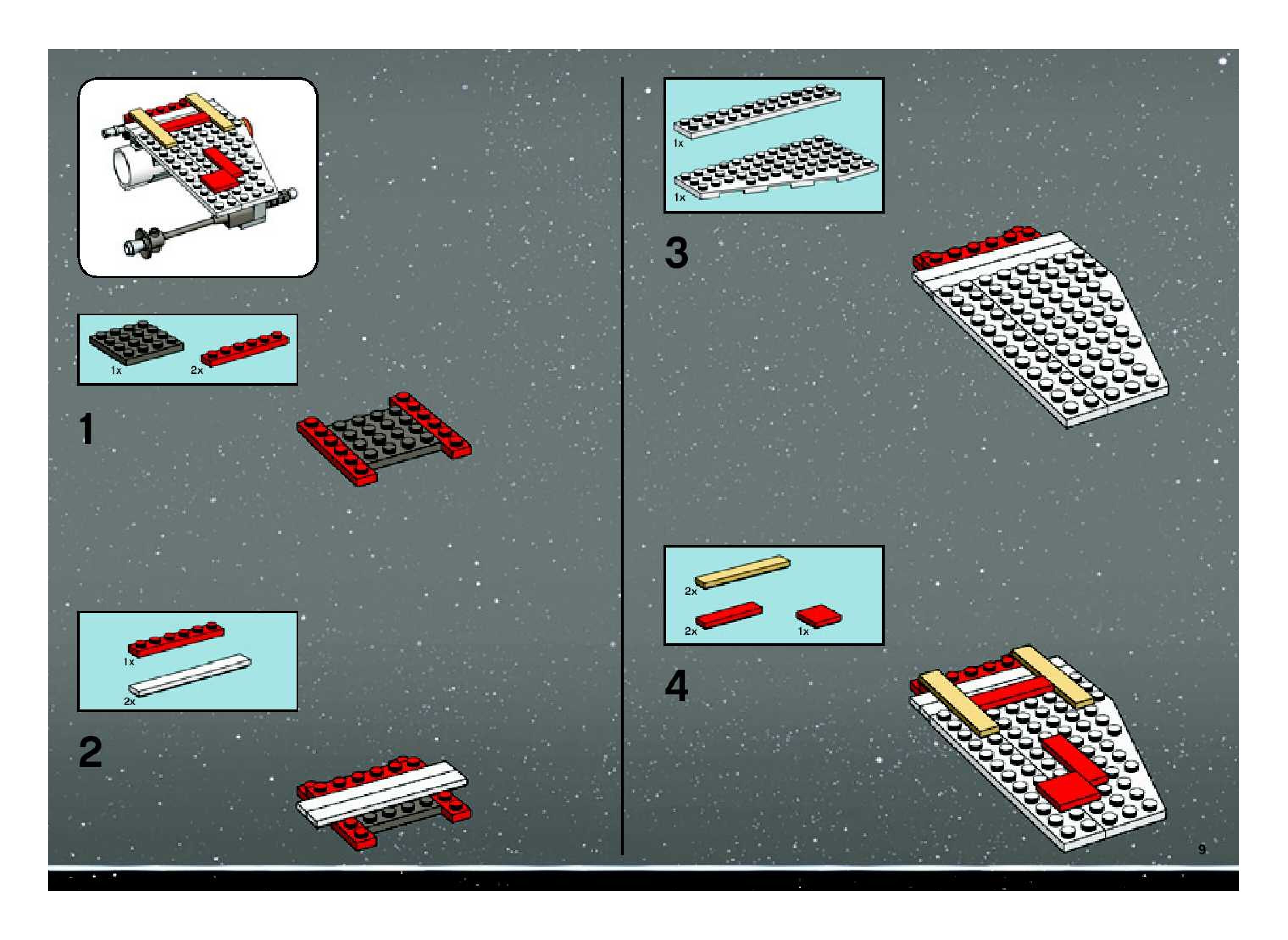 1x 2x

1

1x

2x

2

1x

1x

3

2x

2x 1x

4

9