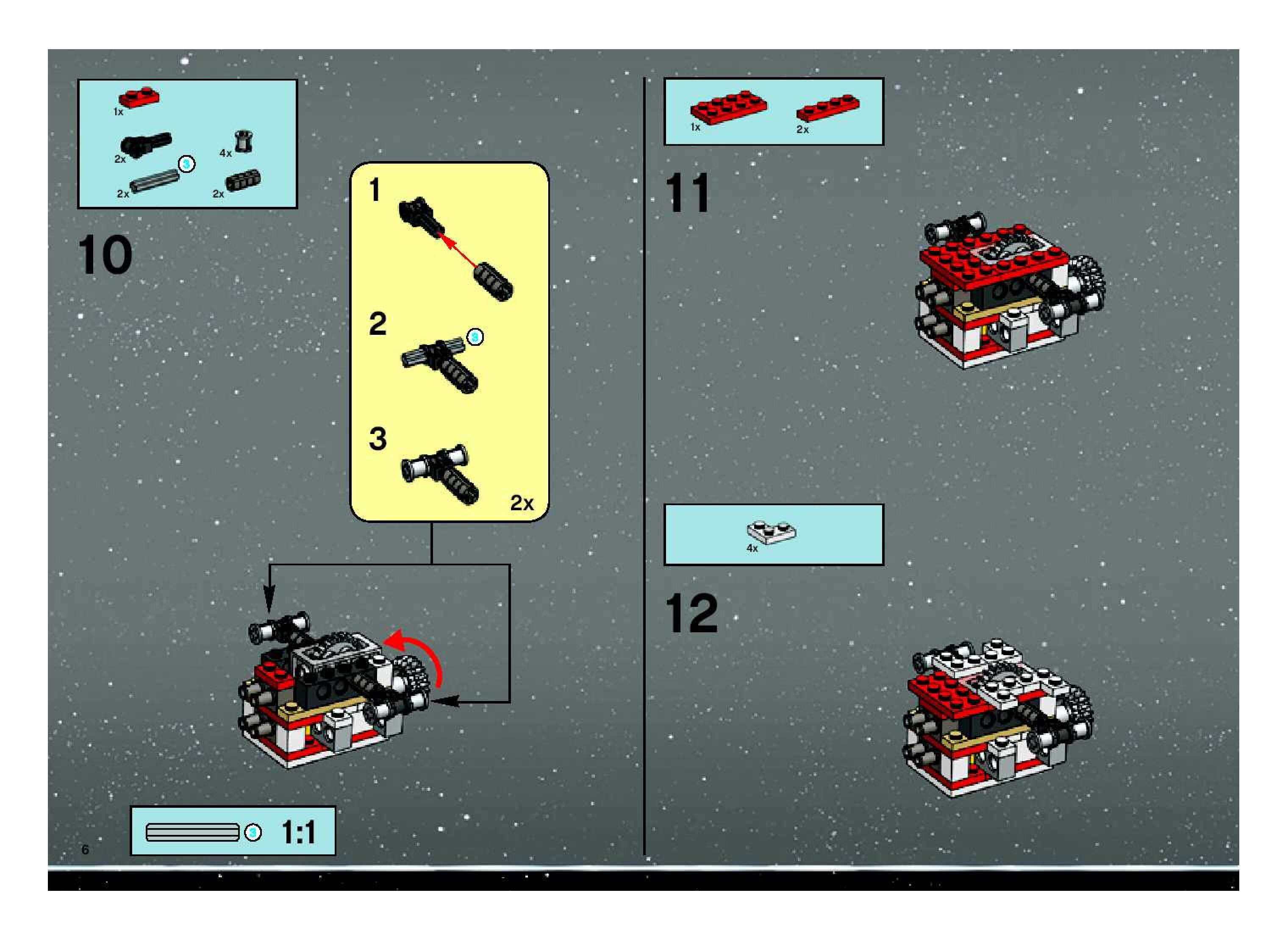 1x

2x

3

4x

2x

2x

10

1

2

3

3

2x

3

1:1

6

1x

2x

11

4x

12