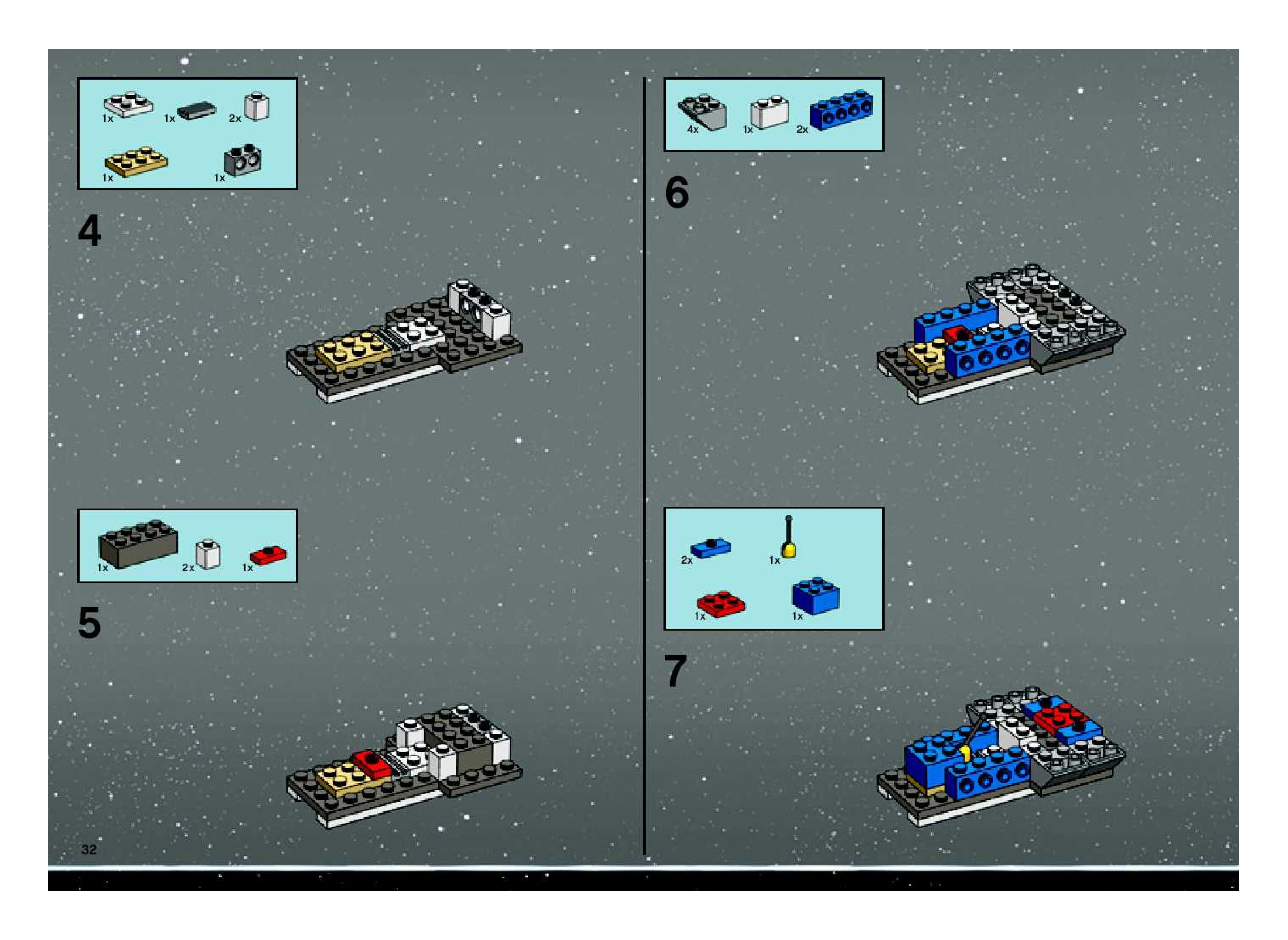 1x 1x 2x
1x 1x

4

1x 2x 1x

5

32

4x 1x 2x

6

2x 1x
1x 1x

7