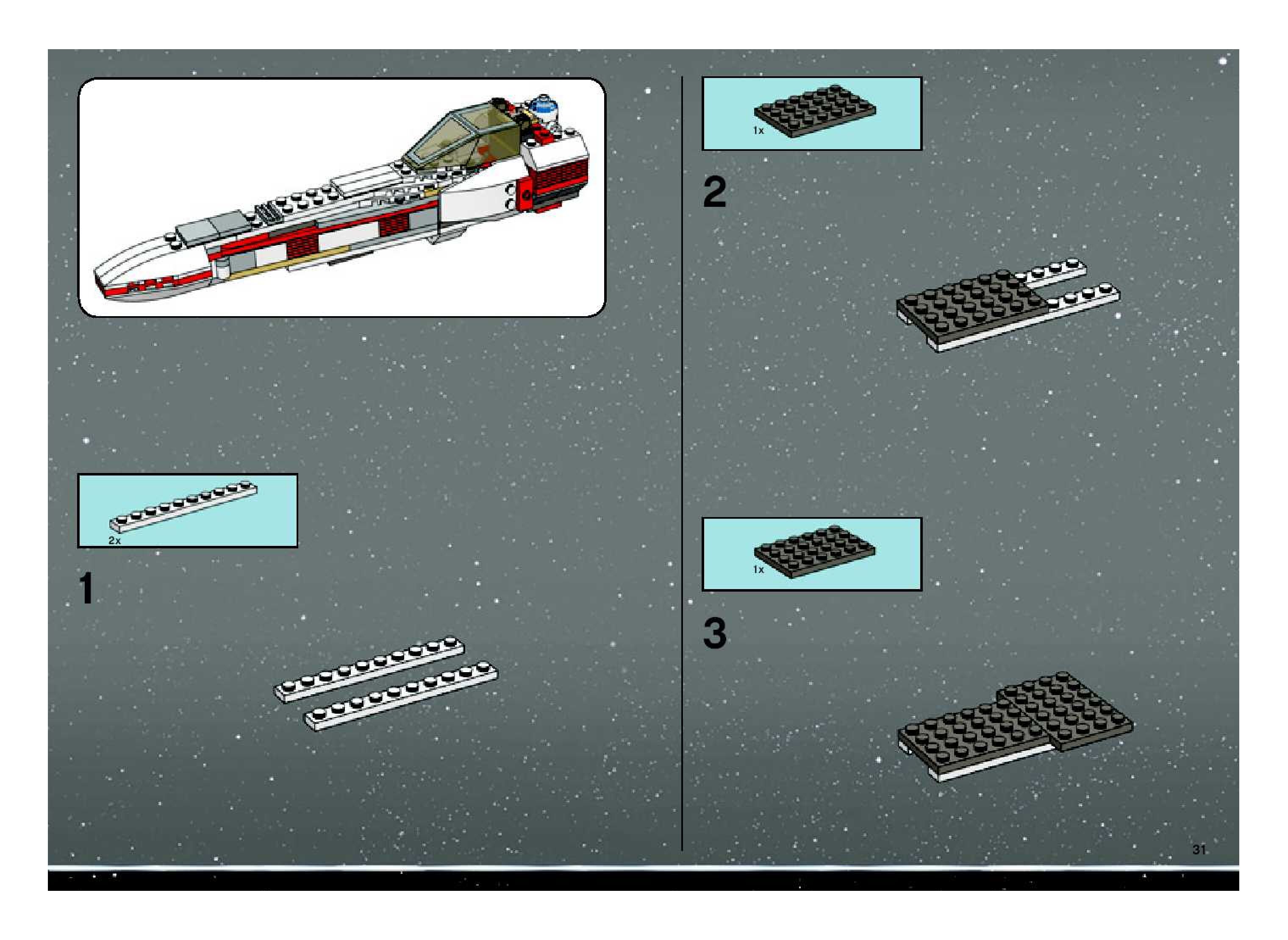 2x

1

1x

2

1x

3

31