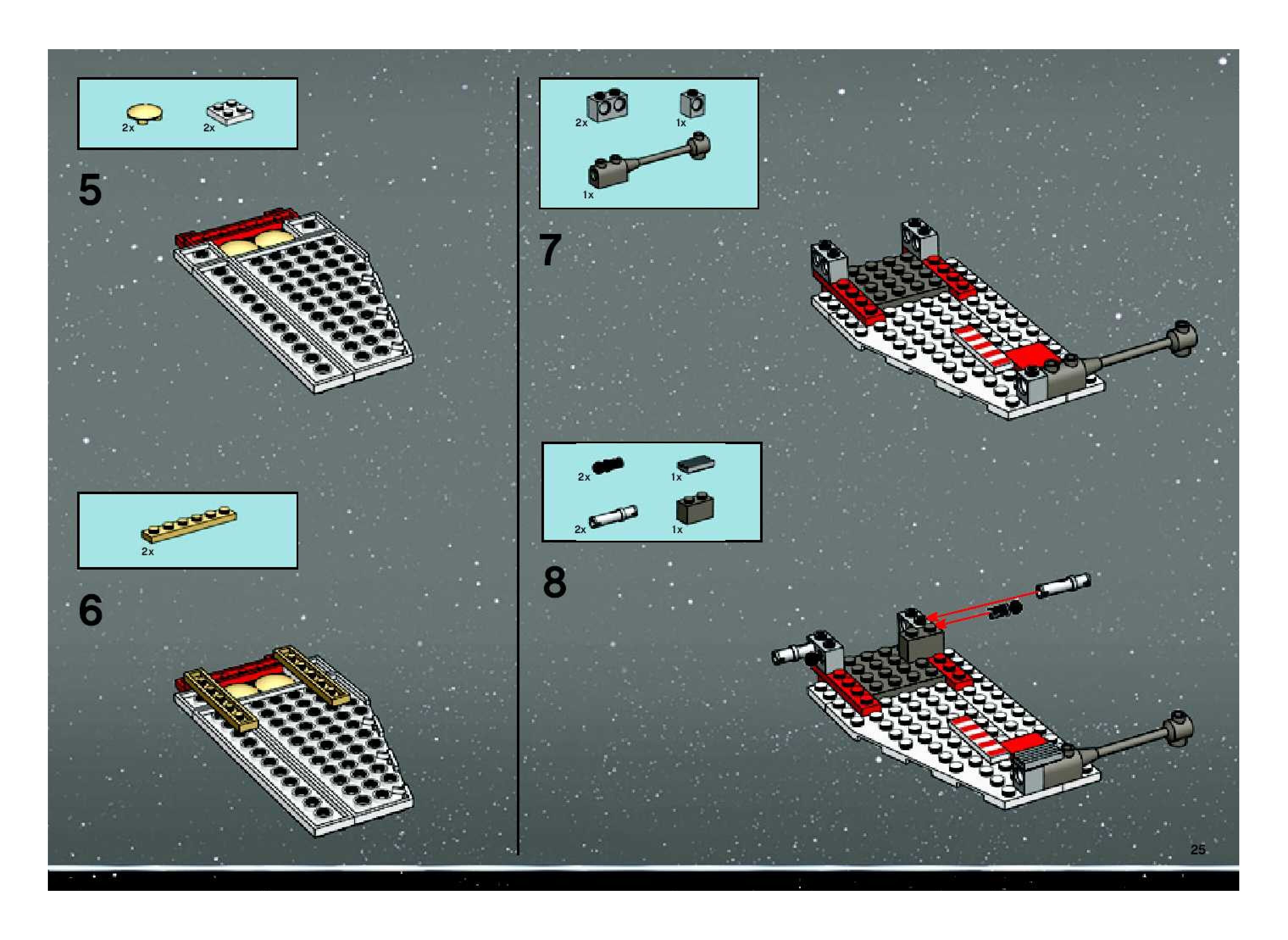 2x 2x

5

2x

6

2x 1x

1x

7

2x 1x

2x 1x

8

25