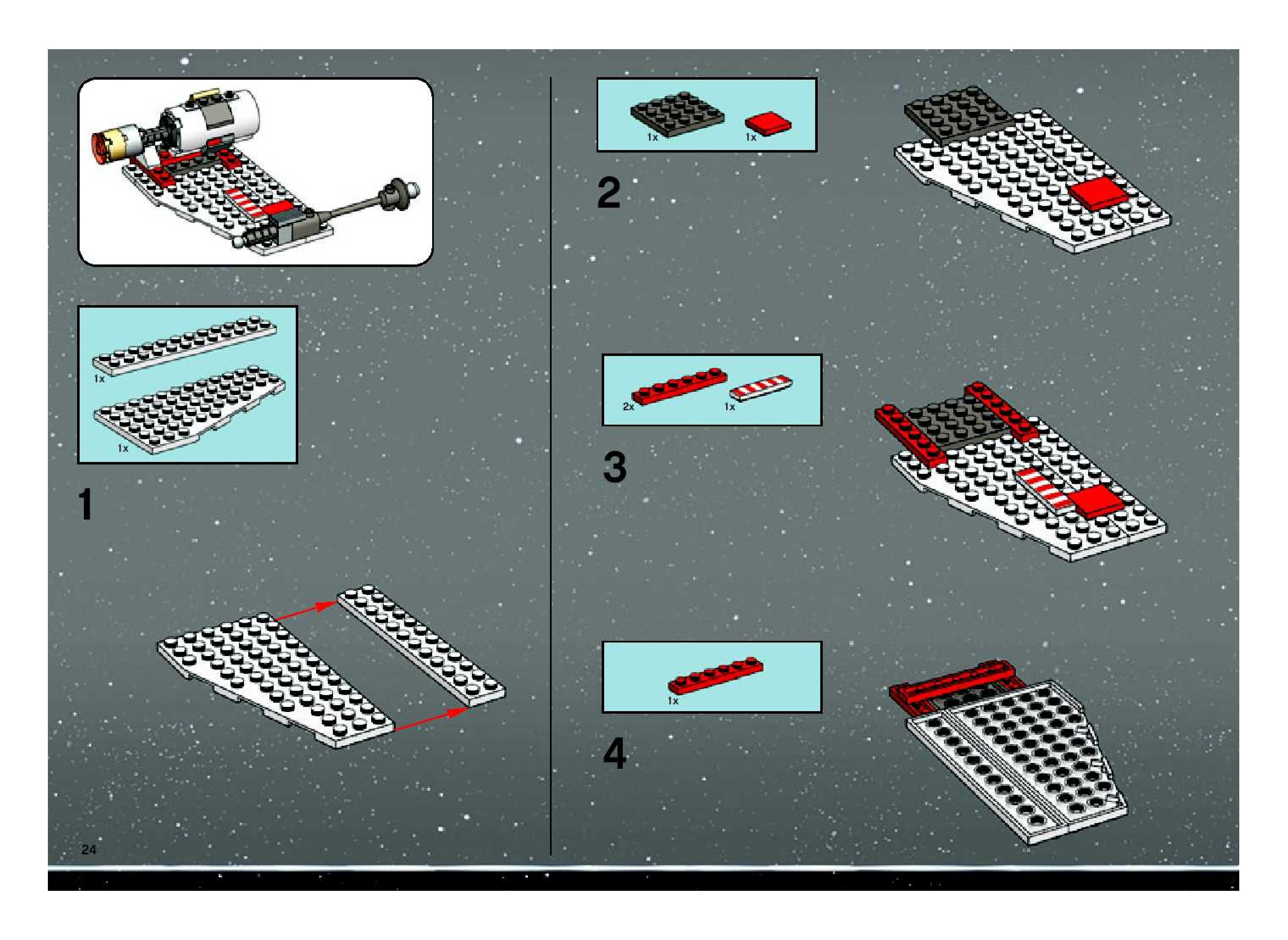 1x
1x

1

24

1x
1x

2

2x
1x

3

1x

4