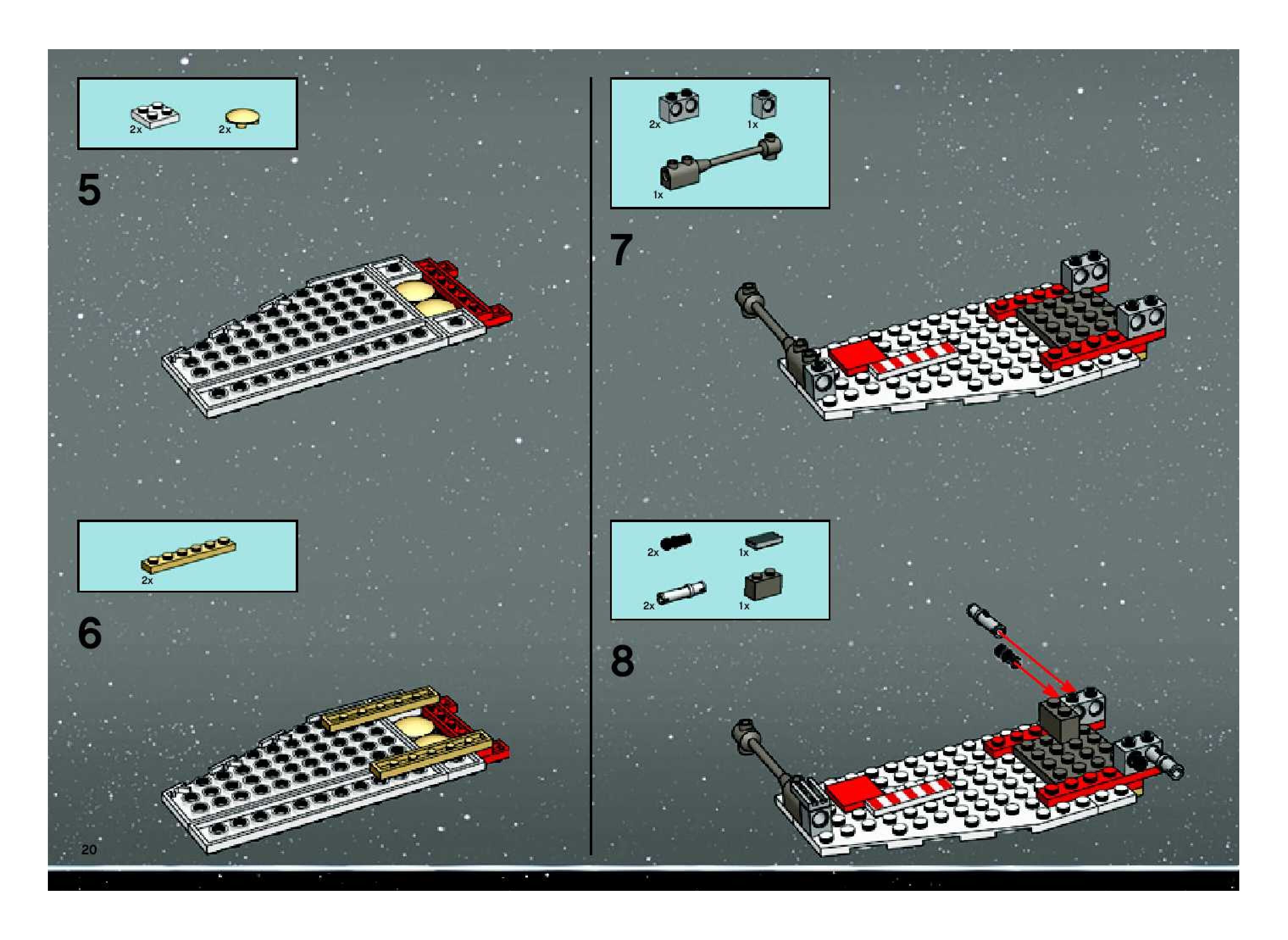 2x 2x

5

2x

6

20

2x 1x

1x

7

2x 1x

2x 1x

8