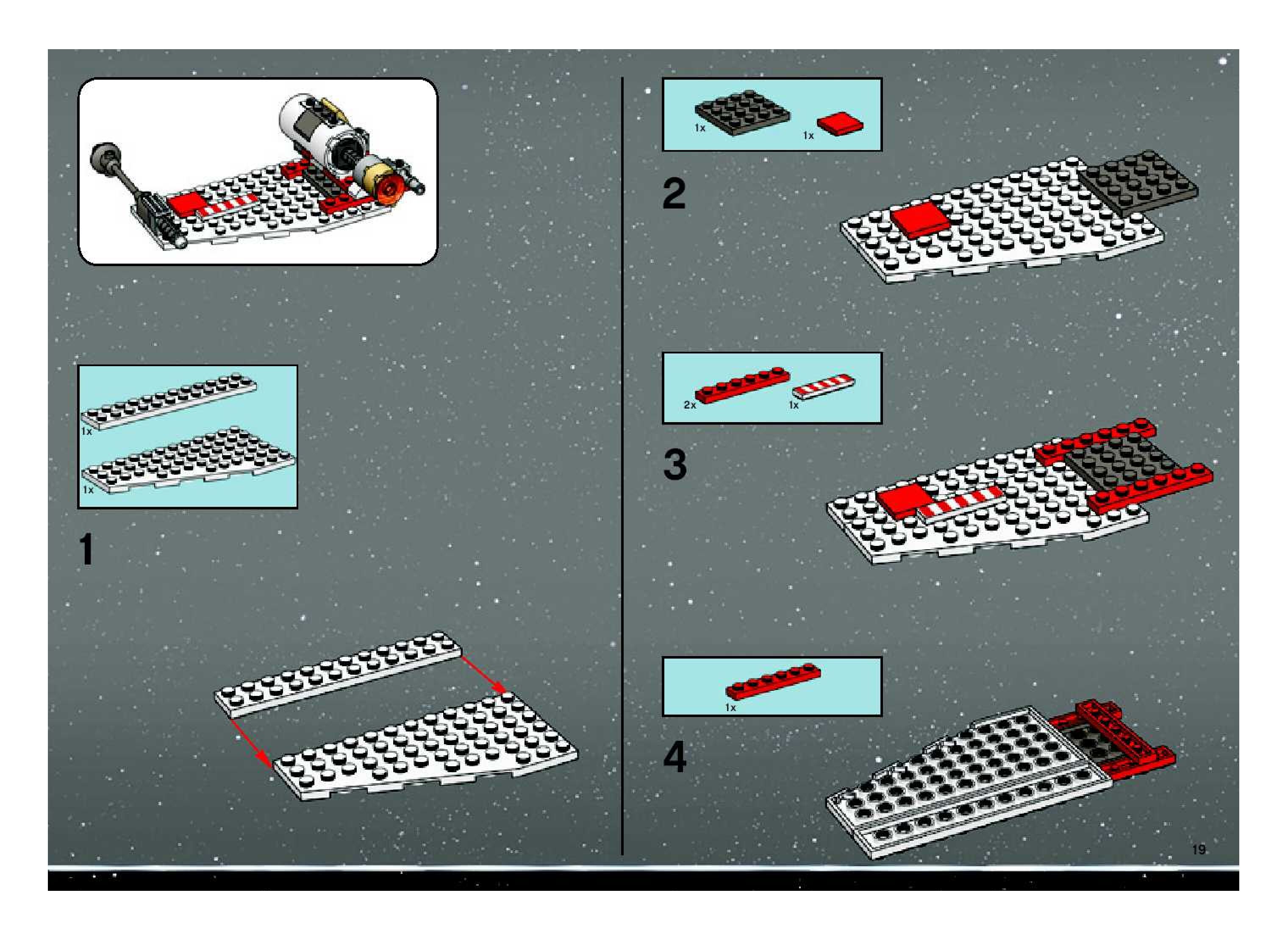 1x

1x

1

1x 1x

2

2x 1x

3

1x

4

19