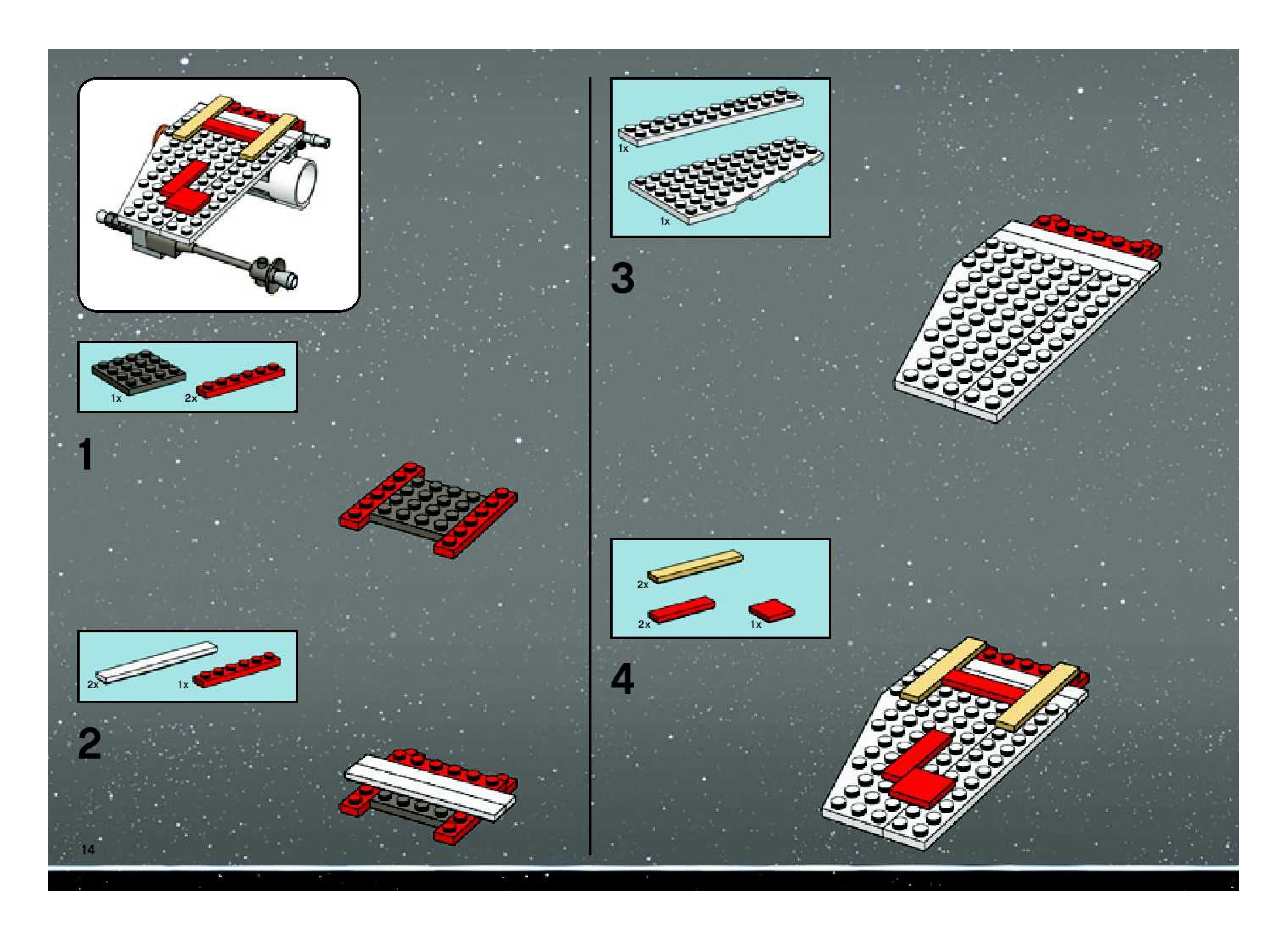 1x
2x

1

2x
1x

2

14

1x
1x

3

2x
2x
1x

4