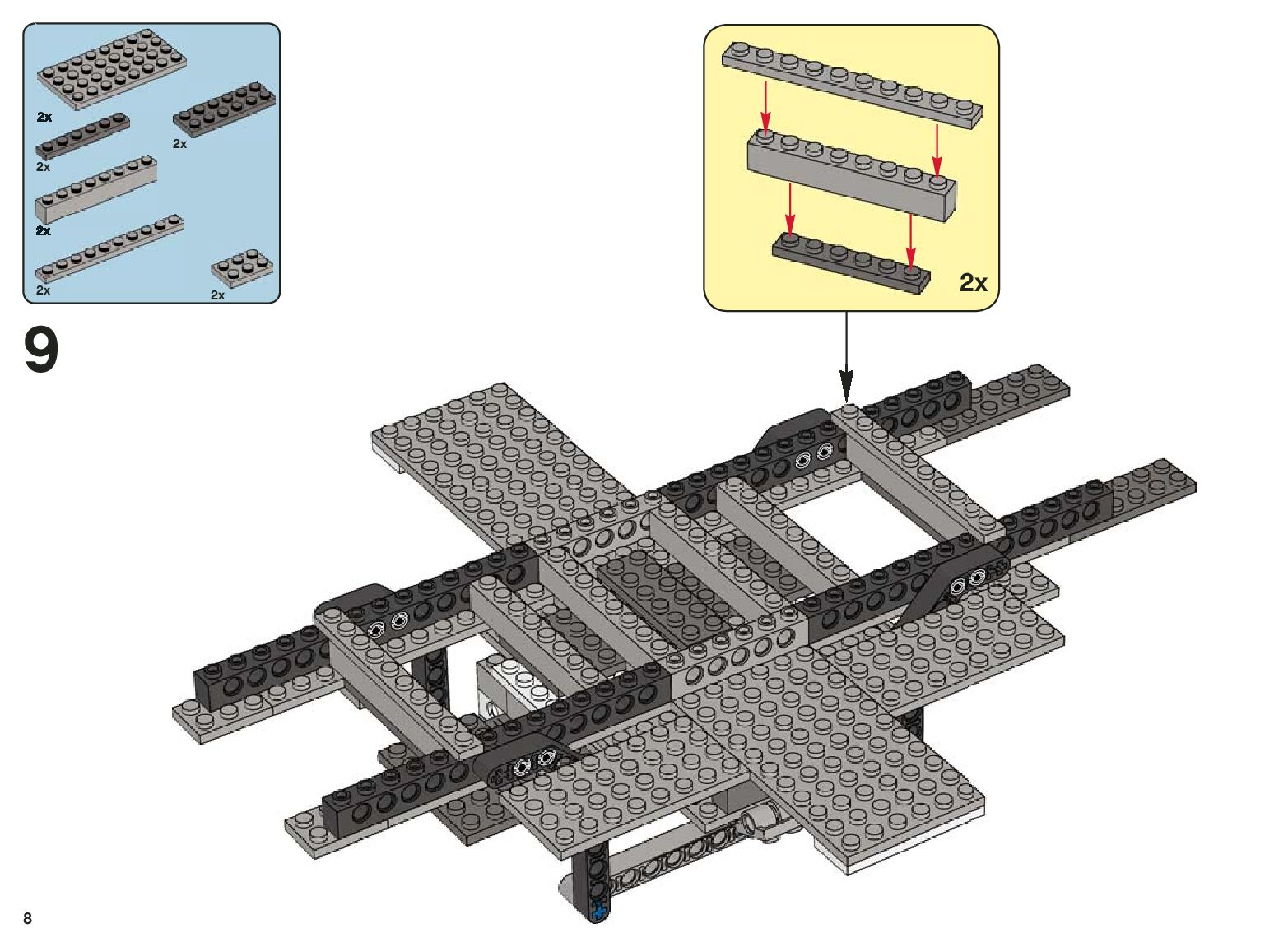 2x
2x
2x
2x
2x
2x

2x

9

8