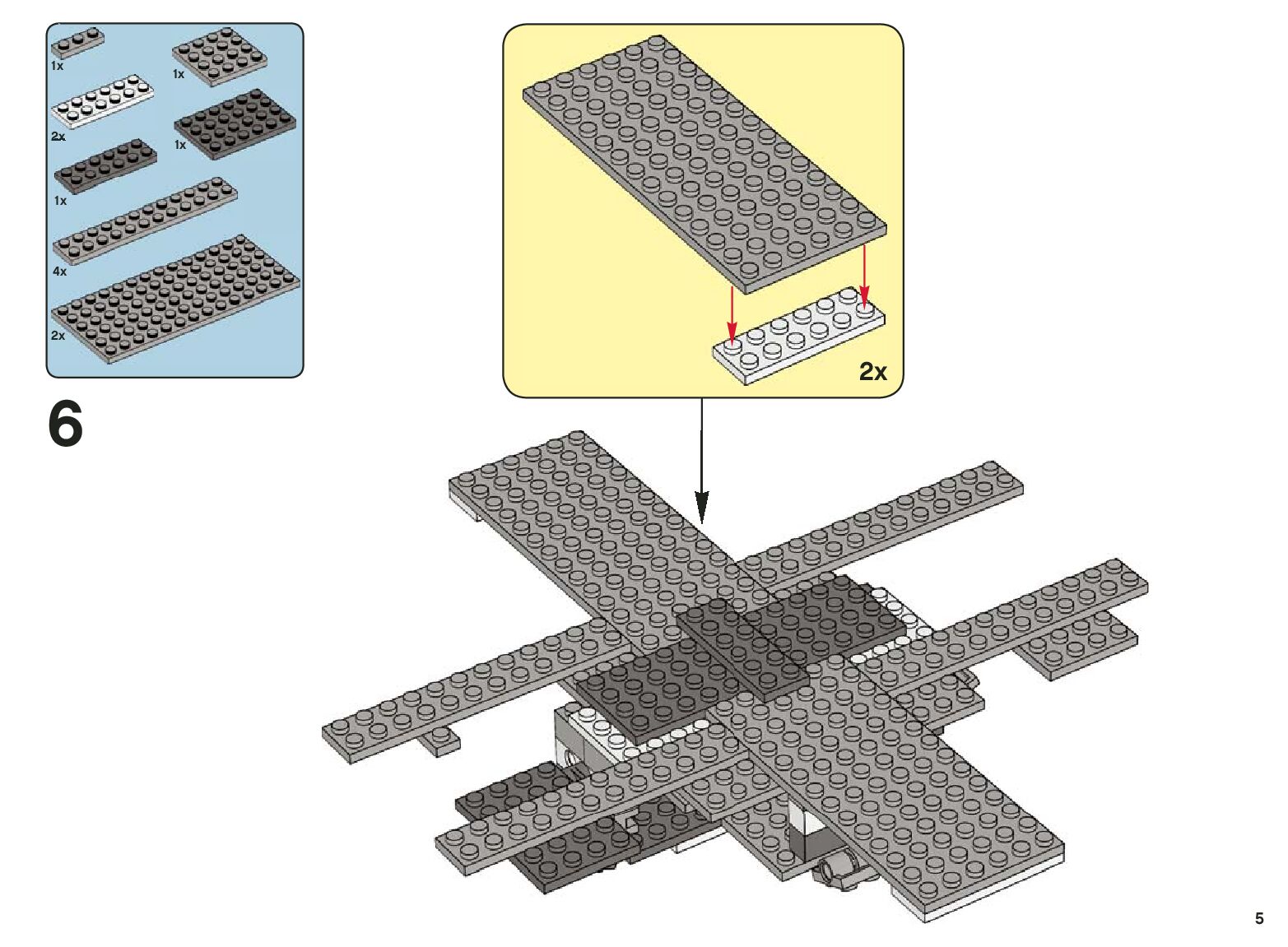 1x
1x
2x
1x
1x
4x
2x

6

2x

5