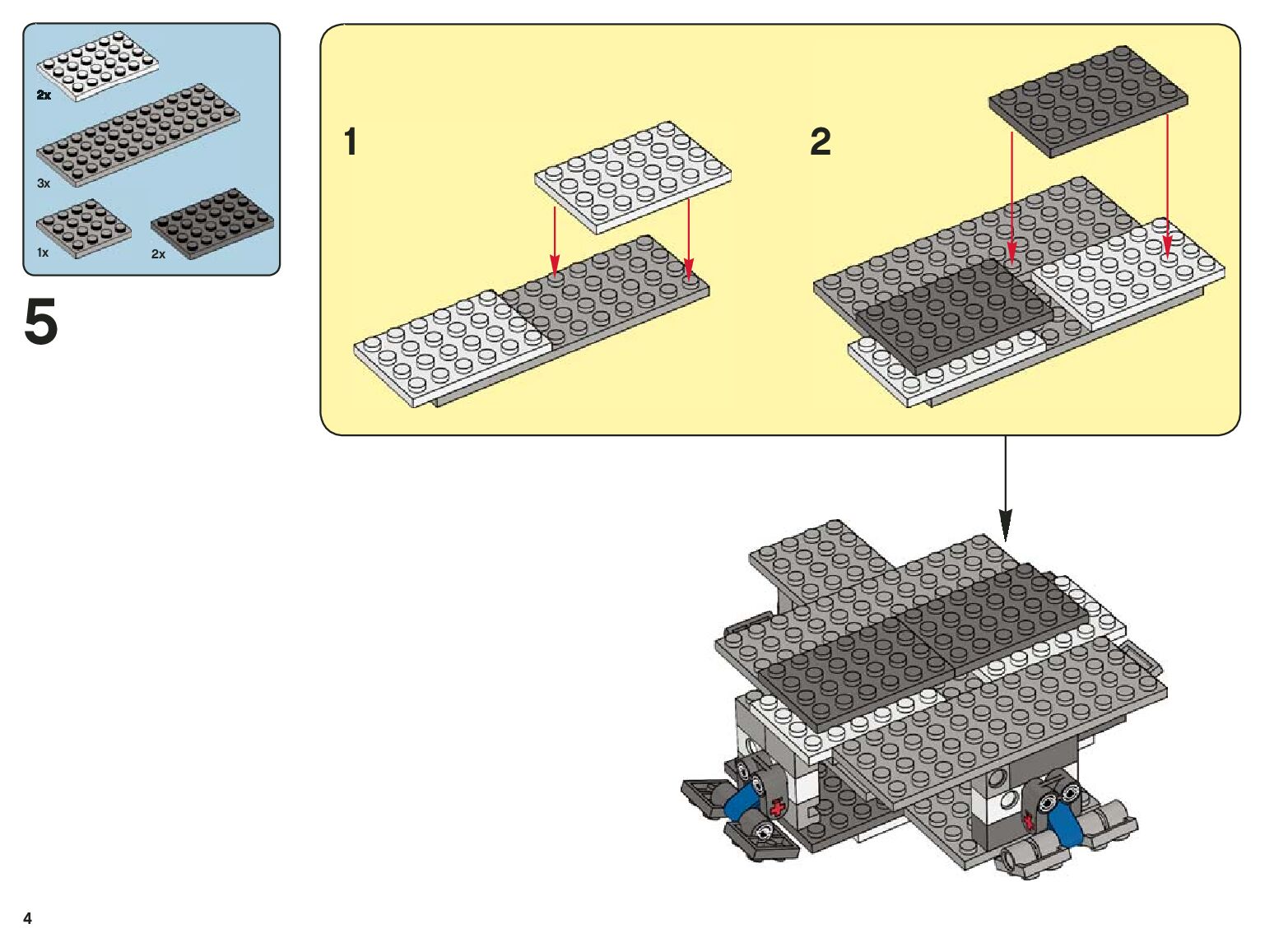 2x

3x

1x

2x

5

1

2

4