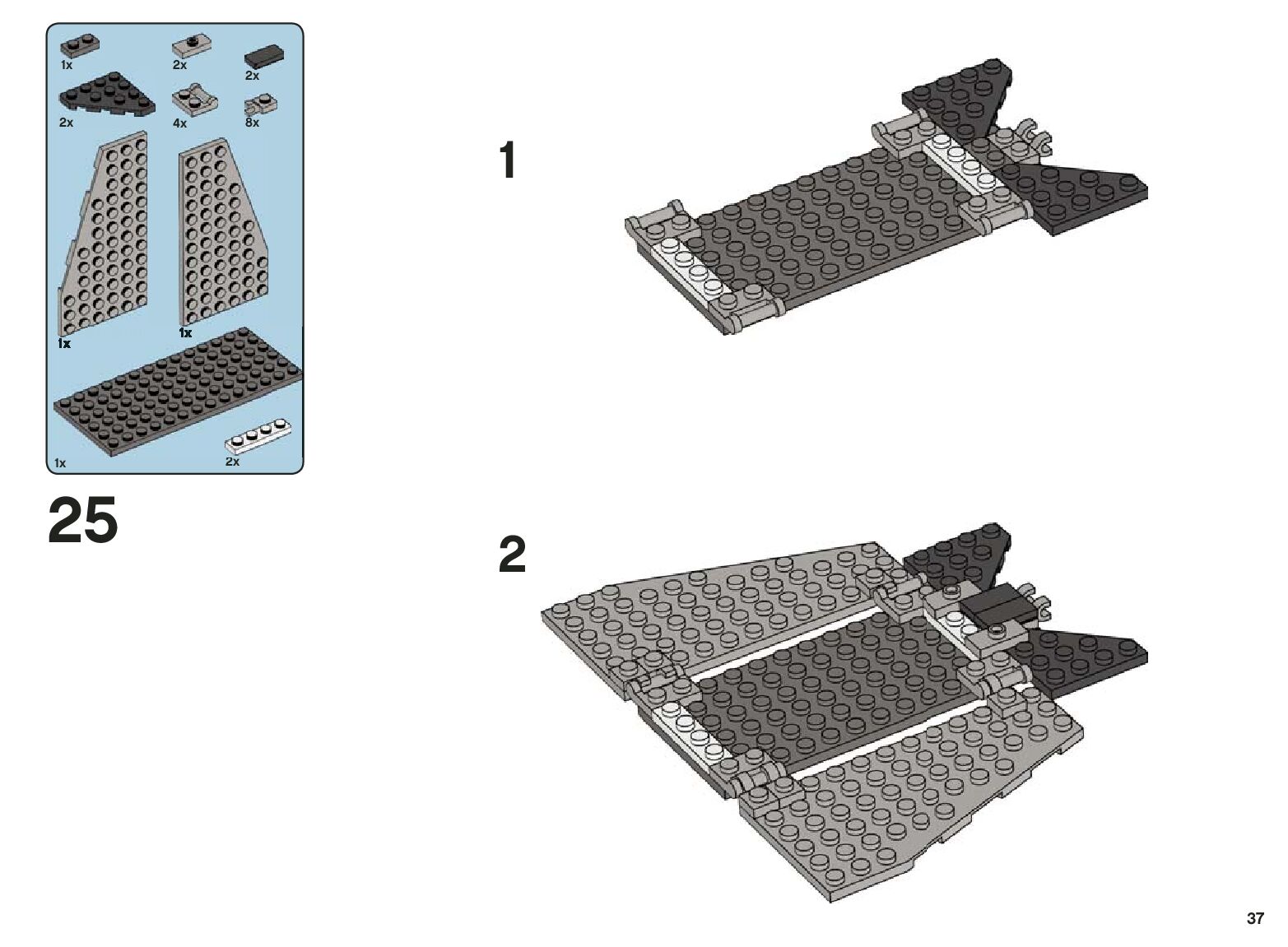 1x
2x
2x
2x
4x
8x
1x
1x
1x
2x

25

1

2

37