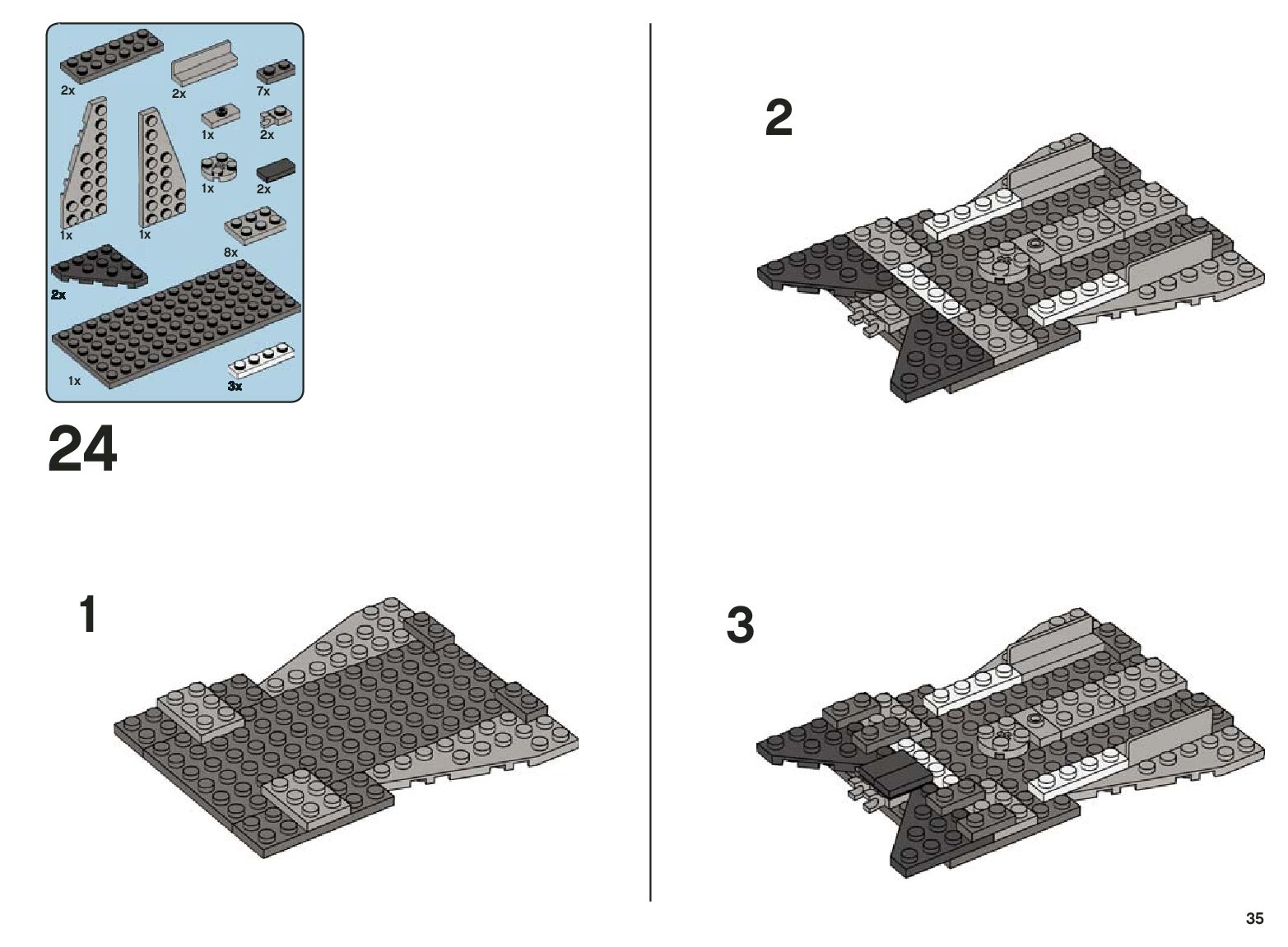 2x 2x 7x

1x 2x

1x 2x

1x 1x

8x

2x

1x 3x

24

1

2

3

35