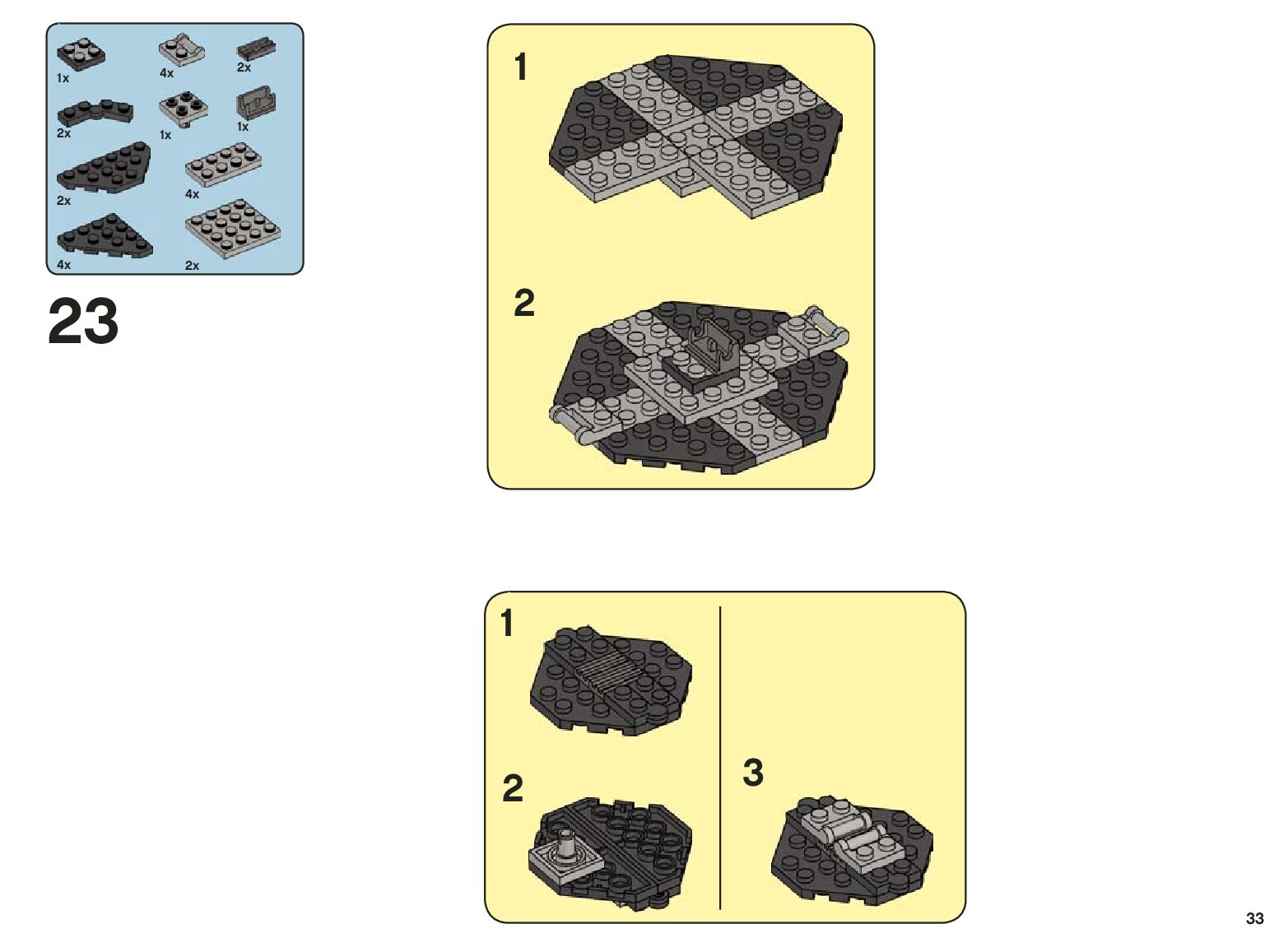 1x
4x
2x
2x
1x
1x
2x
4x
4x
2x

23

1

2

1

2

3

33